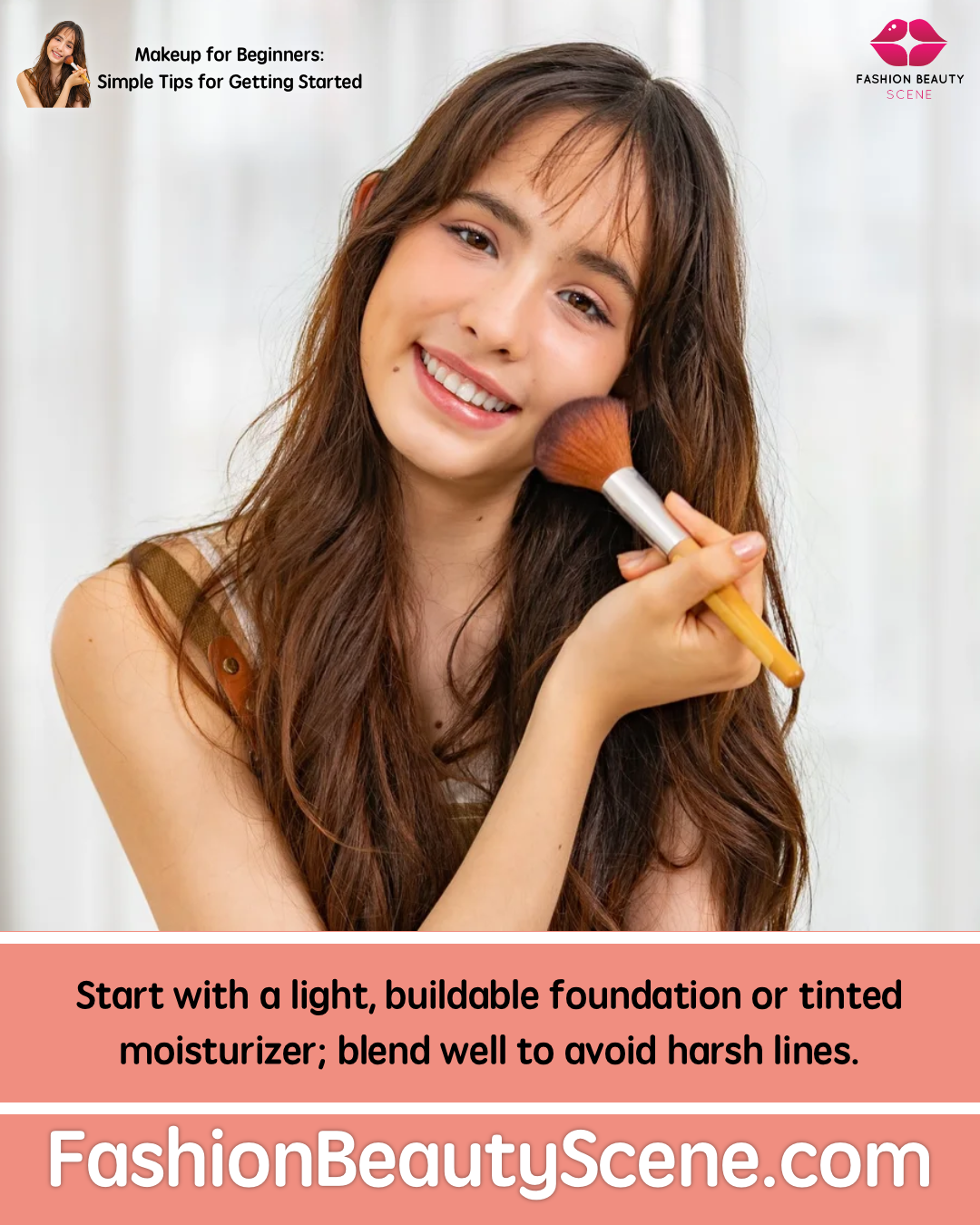 Makeup for Beginners:
Simple Tips for Getting Started

FASHION BEAUTY
SCENE

Start with a light, buildable foundation or tinted moisturizer; blend well to avoid harsh lines.

FashionBeautyScene.com