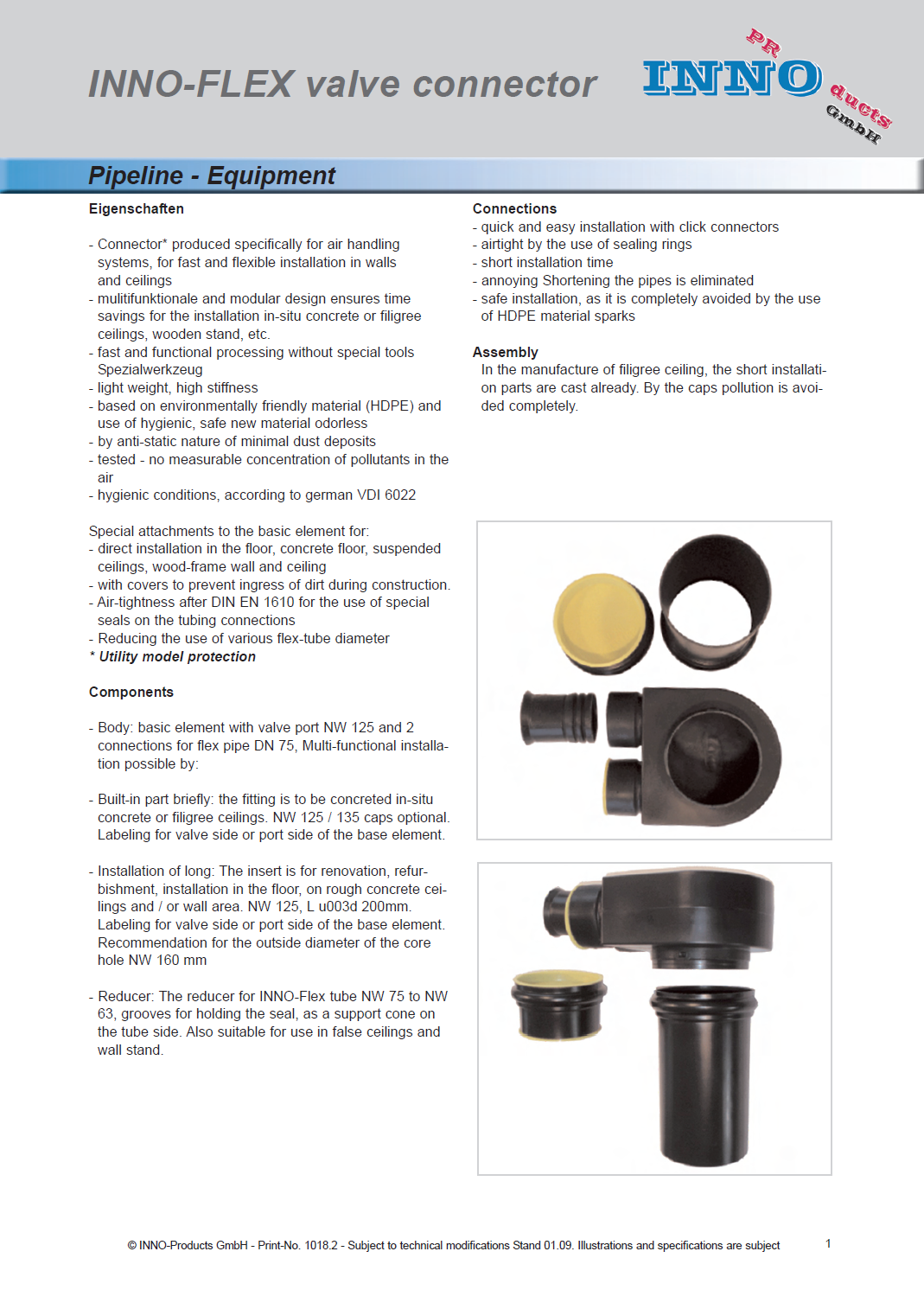 INNO-FLEX valve connector

PR INNO ducts GmbH

Pipeline - Equipment

Eigenschaften

- Connector* produced specifically for air handling systems, for fast and flexible installation in walls and ceilings
- mulitifunktionale and modular design ensures time savings for the installation in-situ concrete or filigree ceilings, wooden stand, etc.
- fast and functional processing without special tools Spezialwerkzeug
- light weight, high stiffness
- based on environmentally friendly material (HDPE) and use of hygienic, safe new material odorless
- by anti-static nature of minimal dust deposits
- tested - no measurable concentration of pollutants in the air
- hygienic conditions, according to german VDI 6022

Special attachments to the basic element for:
- direct installation in the floor, concrete floor, suspended ceilings, wood-frame wall and ceiling
- with covers to prevent ingress of dirt during construction.
- Air-tightness after DIN EN 1610 for the use of special seals on the tubing connections
- Reducing the use of various flex-tube diameter
* Utility model protection

Components

- Body: basic element with valve port NW 125 and 2 connections for flex pipe DN 75, Multi-functional installation possible by:

- Built-in part briefly: the fitting is to be concreted in-situ concrete or filigree ceilings. NW 125 / 135 caps optional. Labeling for valve side or port side of the base element.

- Installation of long: The insert is for renovation, refurbishment, installation in the floor, on rough concrete ceilings and / or wall area. NW 125, L u003d 200mm. Labeling for valve side or port side of the base element. Recommendation for the outside diameter of the core hole NW 160 mm

- Reducer: The reducer for INNO-Flex tube NW 75 to NW 63, grooves for holding the seal, as a support cone on the tube side. Also suitable for use in false ceilings and wall stand.

Connections
- quick and easy installation with click connectors
- airtight by the use of sealing rings
- short installation time
- annoying Shortening the pipes is eliminated
- safe installation, as it is completely avoided by the use of HDPE material sparks

Assembly
In the manufacture of filigree ceiling, the short installation parts are cast already. By the caps pollution is avoided completely.

© INNO-Products GmbH - Print-No. 1018.2 - Subject to technical modifications Stand 01.09. Illustrations and specifications are subject

1