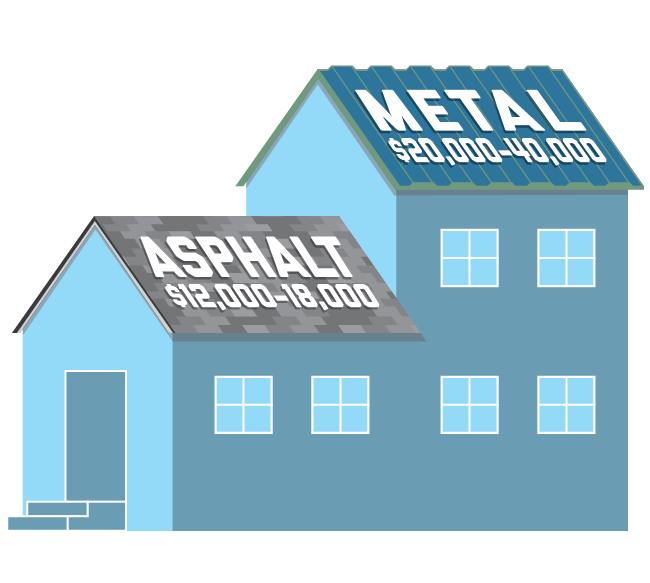 METAL
\$20,000-40,000

ASPHALT
\$12,000-18,000