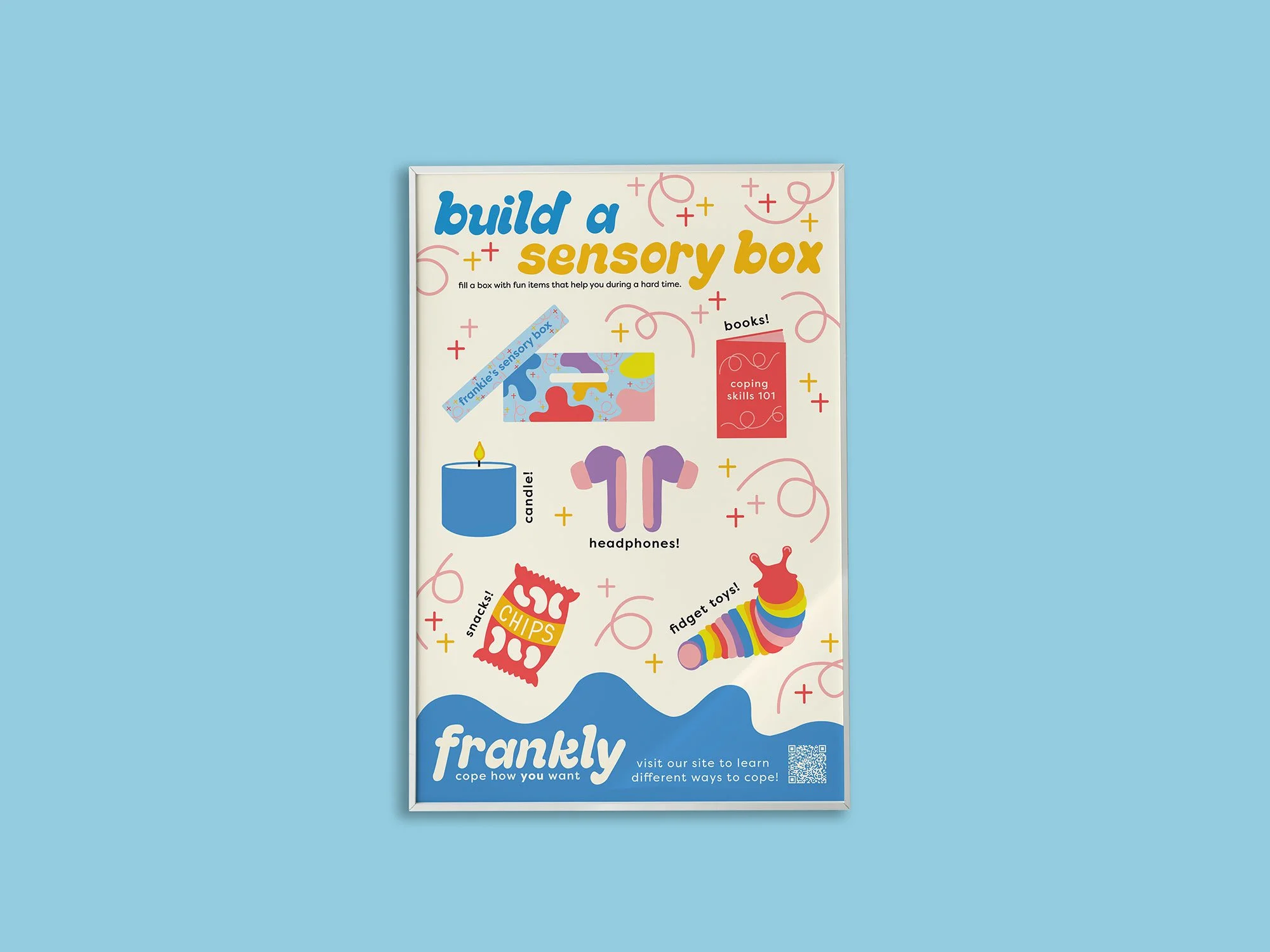 build a sensory box

fill a box with fun items that help you during a hard time.

frankie's sensory box

books!

coping skills 101

candle!

headphones!

snacks!

CHIPS

fidget toys!

frankly
cope how you want

visit our site to learn different ways to cope!