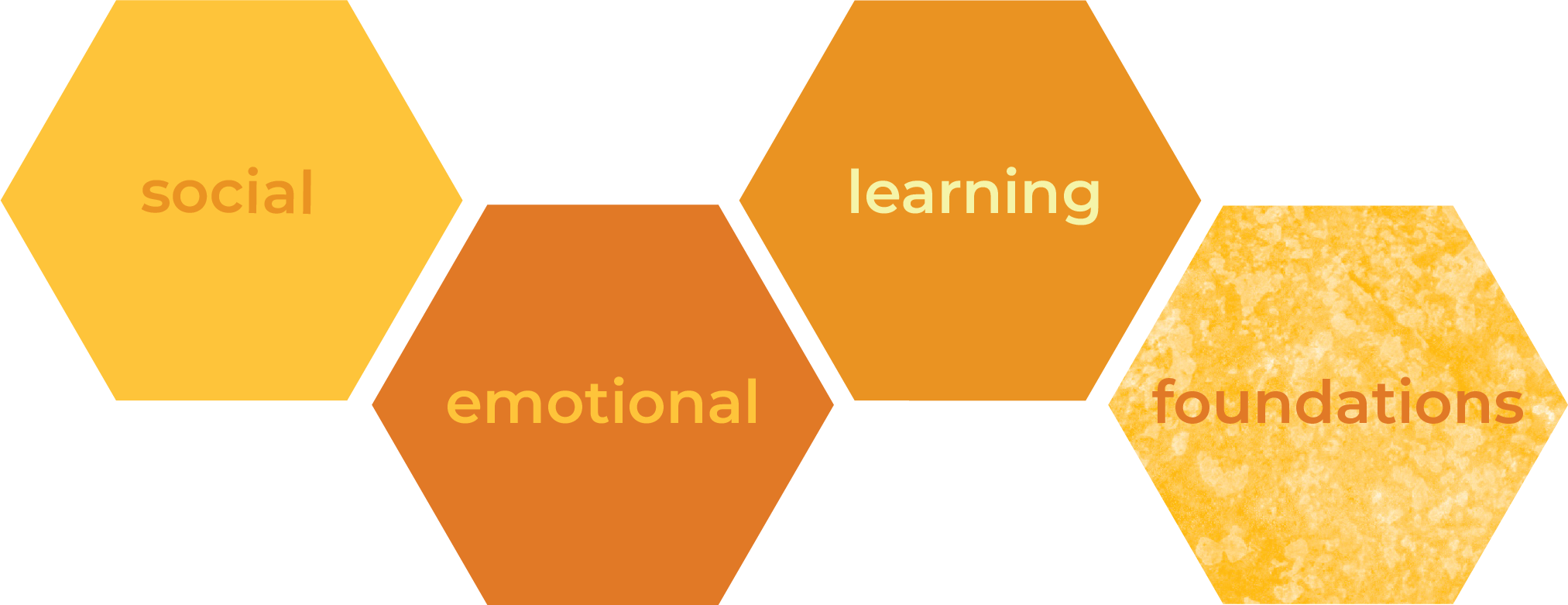 social

emotional

learning

foundations