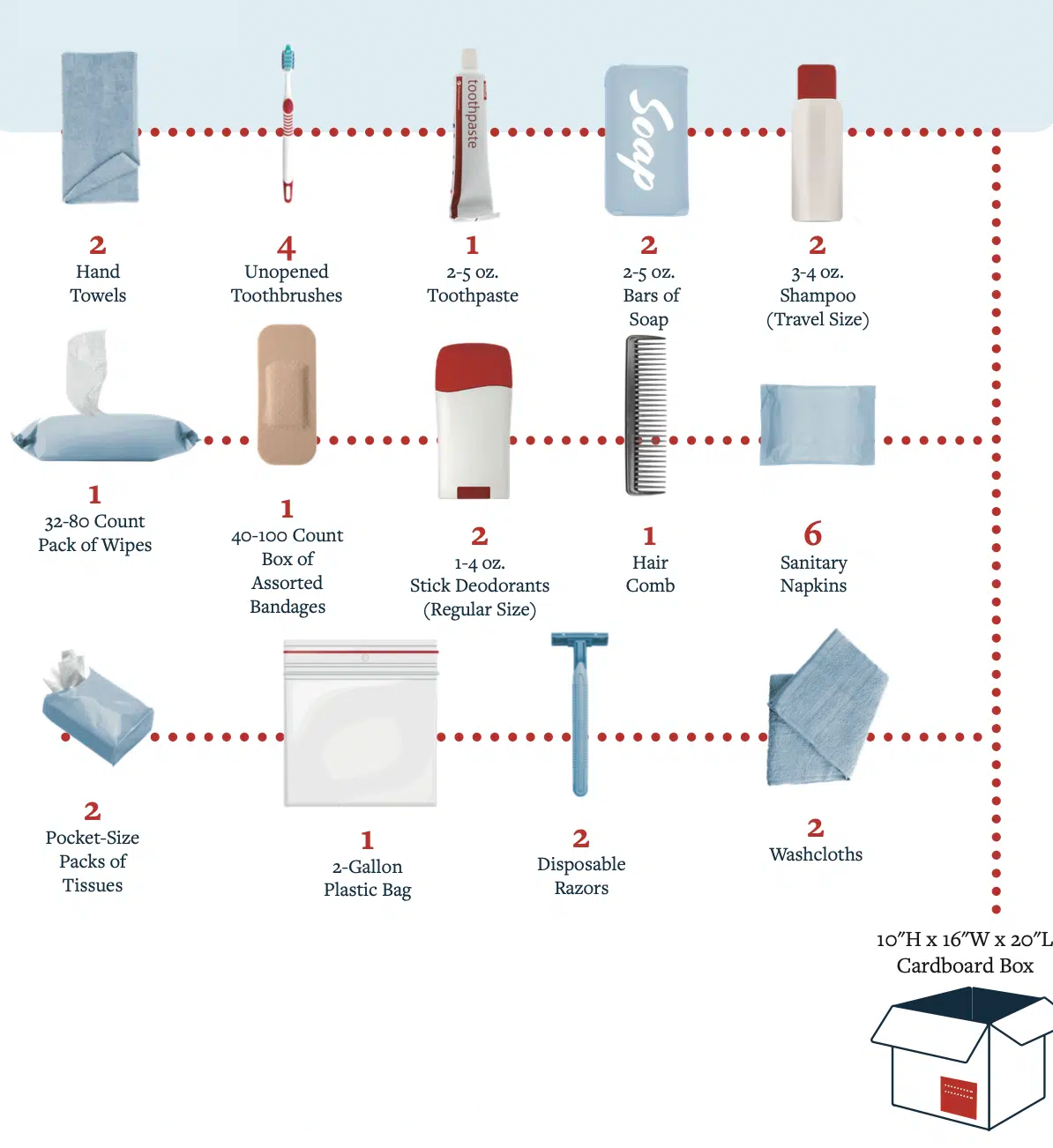 toothpaste

Soap

2
Hand
Towels

4
Unopened
Toothbrushes

1
2-5 oz.
Toothpaste

2
2-5 oz.
Bars of
Soap

2
3-4 oz.
Shampoo
(Travel Size)

1
32-80 Count
Pack of Wipes

1
40-100 Count
Box of
Assorted
Bandages

2
1-4 oz.
Stick Deodorants
(Regular Size)

1
Hair
Comb

6
Sanitary
Napkins

2
Pocket-Size
Packs of
Tissues

1
2-Gallon
Plastic Bag

2
Disposable
Razors

2
Washcloths

10"H x 16"W x 20"L
Cardboard Box