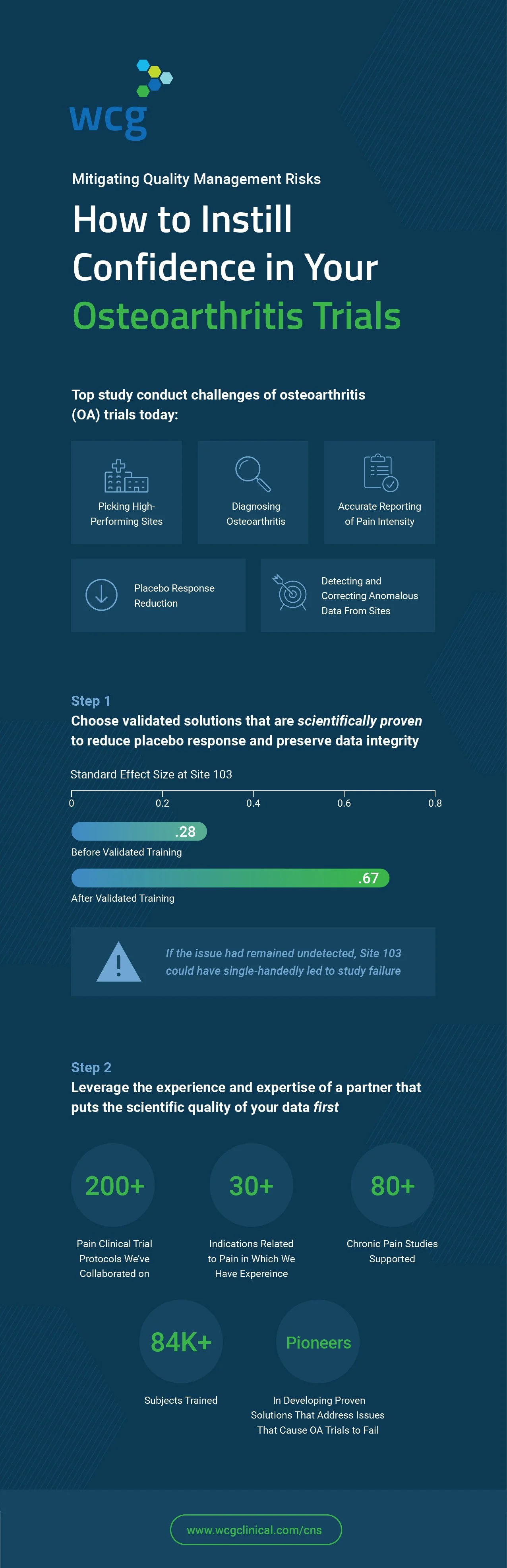 wcg

Mitigating Quality Management Risks

How to Instill Confidence in Your Osteoarthritis Trials

Top study conduct challenges of osteoarthritis (OA) trials today:

Picking High-Performing Sites

Diagnosing Osteoarthritis

Accurate Reporting of Pain Intensity

Placebo Response Reduction

Detecting and Correcting Anomalous Data From Sites

Step 1
Choose validated solutions that are scientifically proven to reduce placebo response and preserve data integrity

Standard Effect Size at Site 103

0
0.2
0.4
0.6
0.8

.28
Before Validated Training

.67
After Validated Training

If the issue had remained undetected, Site 103 could have single-handedly led to study failure

Step 2
Leverage the experience and expertise of a partner that puts the scientific quality of your data first

200+
Pain Clinical Trial Protocols We've Collaborated on

30+
Indications Related to Pain in Which We Have Expereince

80+
Chronic Pain Studies Supported

84K+
Subjects Trained

Pioneers
In Developing Proven Solutions That Address Issues That Cause OA Trials to Fail

www.wcgclinical.com/cns