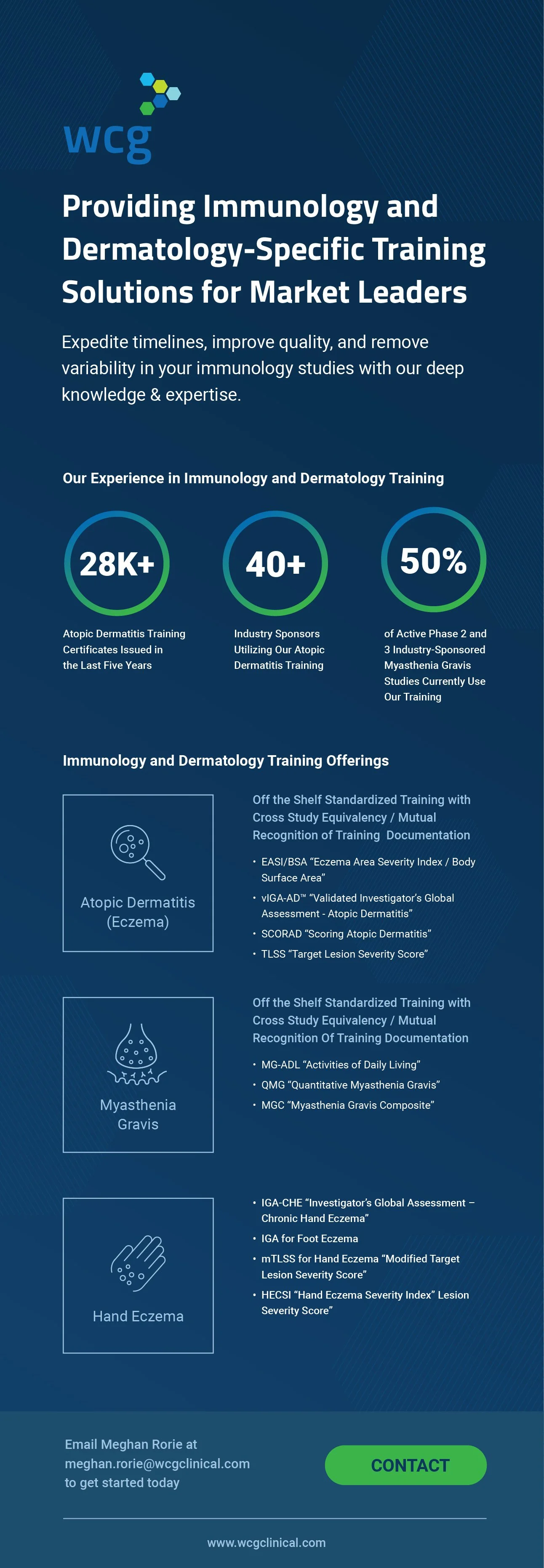 wcg

Providing Immunology and Dermatology-Specific Training Solutions for Market Leaders

Expedite timelines, improve quality, and remove variability in your immunology studies with our deep knowledge & expertise.

Our Experience in Immunology and Dermatology Training

28K+

Atopic Dermatitis Training Certificates Issued in the Last Five Years

40+

Industry Sponsors Utilizing Our Atopic Dermatitis Training

50%

of Active Phase 2 and 3 Industry-Sponsored Myasthenia Gravis Studies Currently Use Our Training

Immunology and Dermatology Training Offerings

Atopic Dermatitis (Eczema)

Off the Shelf Standardized Training with Cross Study Equivalency / Mutual Recognition of Training Documentation

• EASI/BSA "Eczema Area Severity Index / Body Surface Area"
• vIGA-AD™ "Validated Investigator's Global Assessment - Atopic Dermatitis"
• SCORAD "Scoring Atopic Dermatitis"
• TLSS "Target Lesion Severity Score"

Myasthenia Gravis

Off the Shelf Standardized Training with Cross Study Equivalency / Mutual Recognition Of Training Documentation

• MG-ADL "Activities of Daily Living"
• QMG "Quantitative Myasthenia Gravis"
• MGC "Myasthenia Gravis Composite"

Hand Eczema

• IGA-CHE "Investigator's Global Assessment – Chronic Hand Eczema"
• IGA for Foot Eczema
• mTLSS for Hand Eczema "Modified Target Lesion Severity Score"
• HECSI "Hand Eczema Severity Index" Lesion Severity Score"

Email Meghan Rorie at meghan.rorie@wcgclinical.com to get started today

CONTACT

www.wcgclinical.com