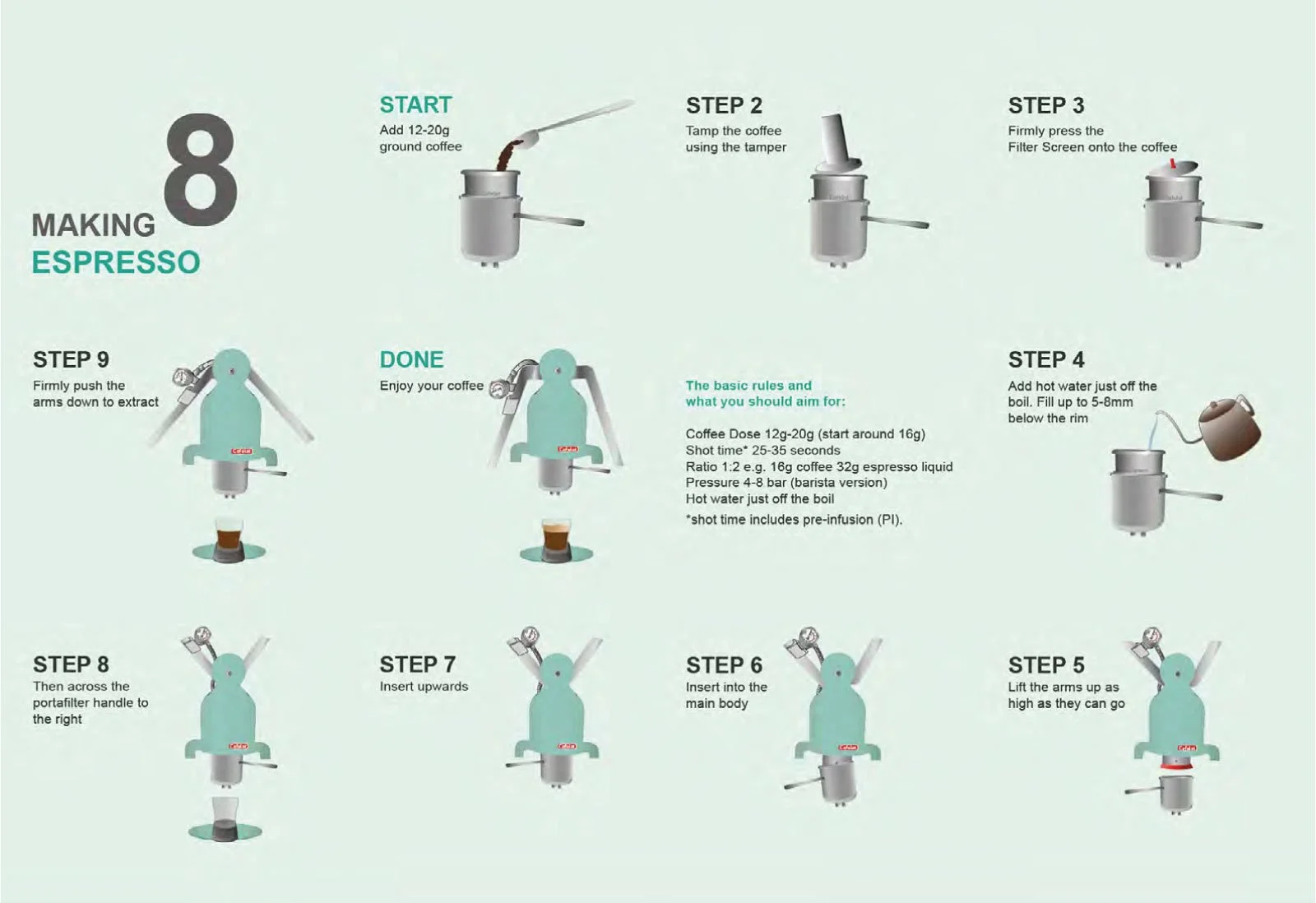 8
MAKING
ESPRESSO

START
Add 12-20g ground coffee

STEP 2
Tamp the coffee using the tamper

STEP 3
Firmly press the Filter Screen onto the coffee

STEP 9
Firmly push the arms down to extract

DONE
Enjoy your coffee

The basic rules and what you should aim for:

Coffee Dose 12g-20g (start around 16g)
Shot time* 25-35 seconds
Ratio 1:2 e.g. 16g coffee 32g espresso liquid
Pressure 4-8 bar (barista version)
Hot water just off the boil
*shot time includes pre-infusion (PI).

STEP 4
Add hot water just off the boil. Fill up to 5-8mm below the rim

STEP 8
Then across the portafilter handle to the right

STEP 7
Insert upwards

STEP 6
Insert into the main body

STEP 5
Lift the arms up as high as they can go