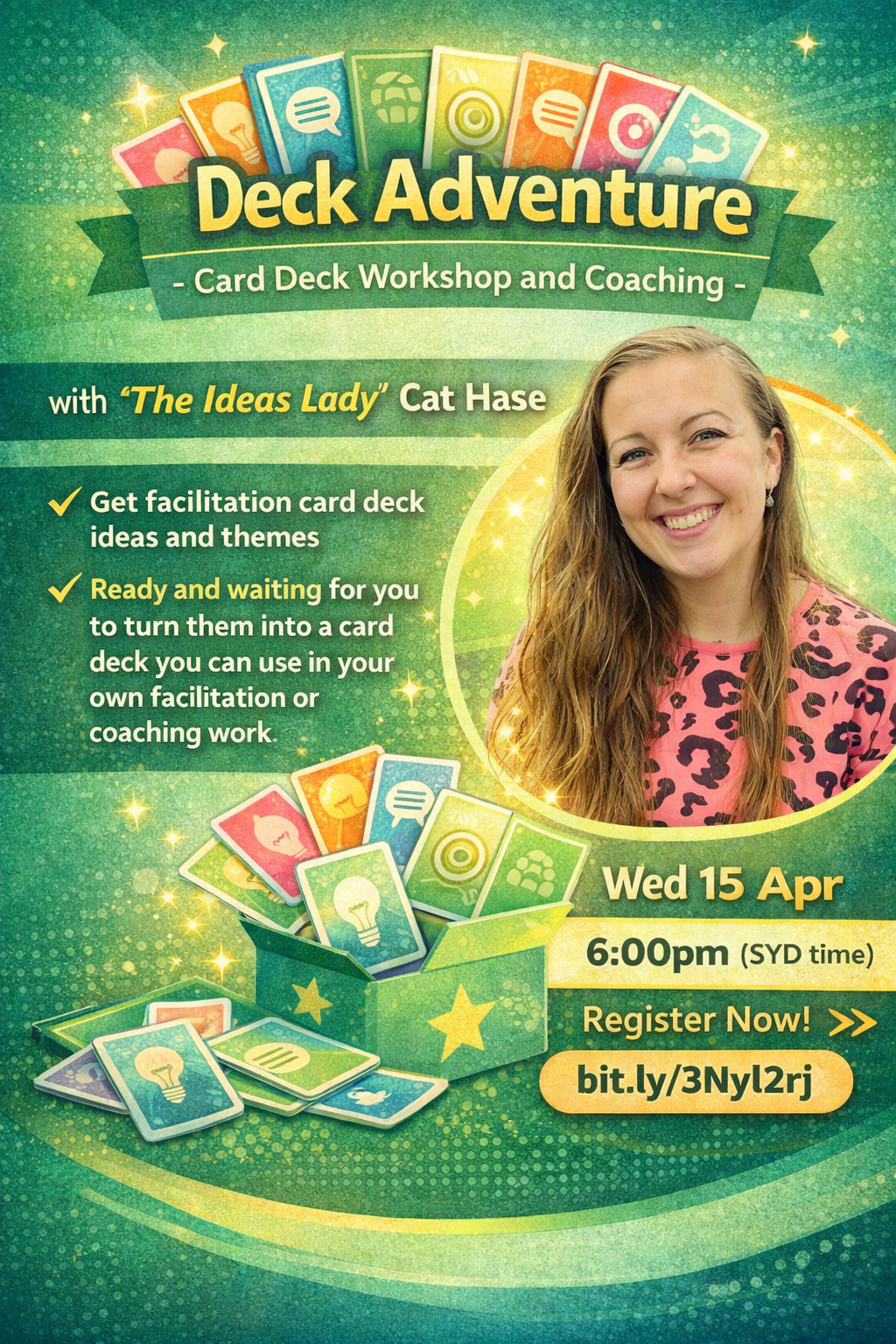 Deck Adventure

- Card Deck Workshop and Coaching -

with "The Ideas Lady" Cat Hase

✓ Get facilitation card deck ideas and themes

✓ Ready and waiting for you to turn them into a card deck you can use in your own facilitation or coaching work

Wed 15 Apr

6:00pm (SYD time)

Register Now! >>

bit.ly/3Nyl2rj