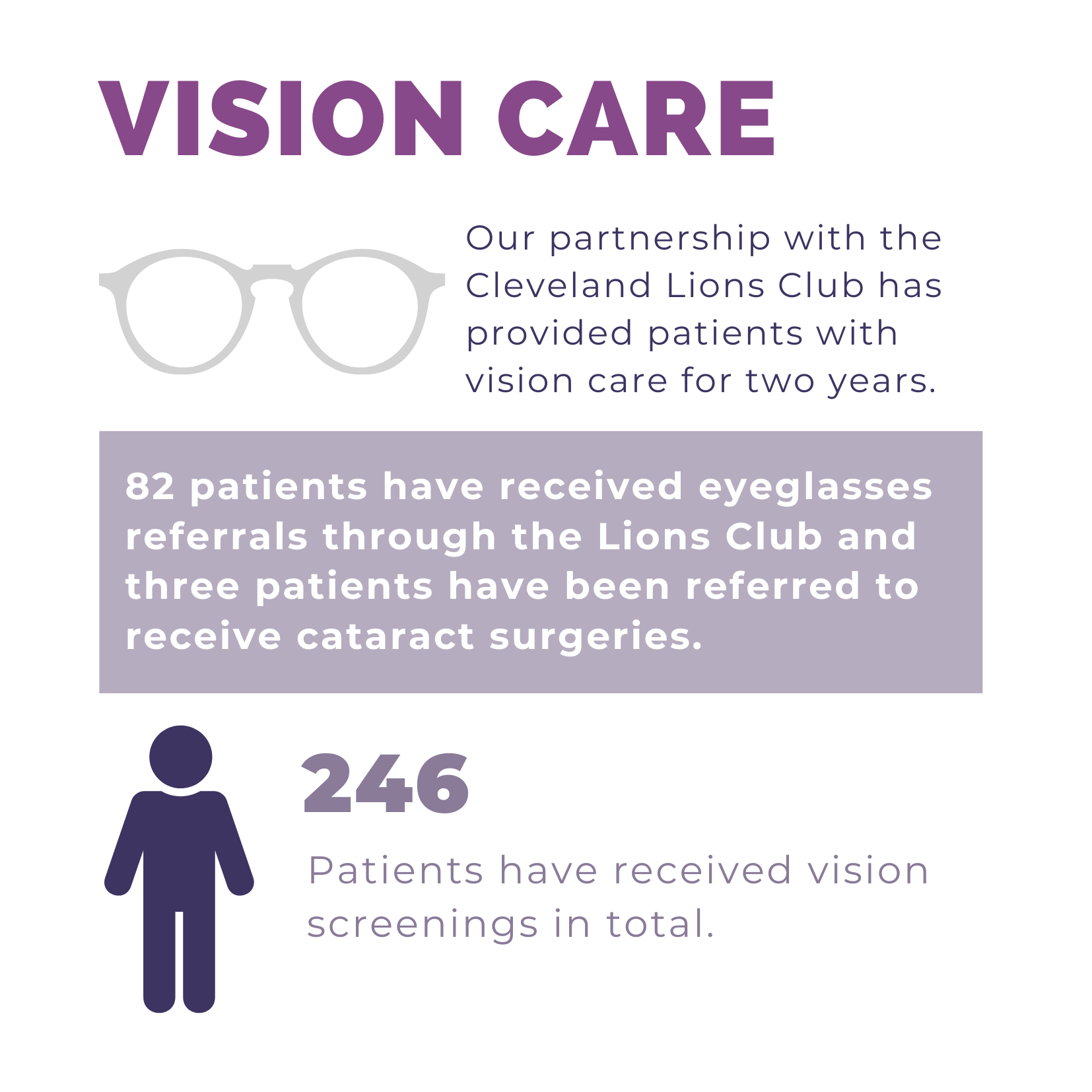 VISION CARE

Our partnership with the Cleveland Lions Club has provided patients with vision care for two years.

82 patients have received eyeglasses referrals through the Lions Club and three patients have been referred to receive cataract surgeries.

246

Patients have received vision screenings in total.