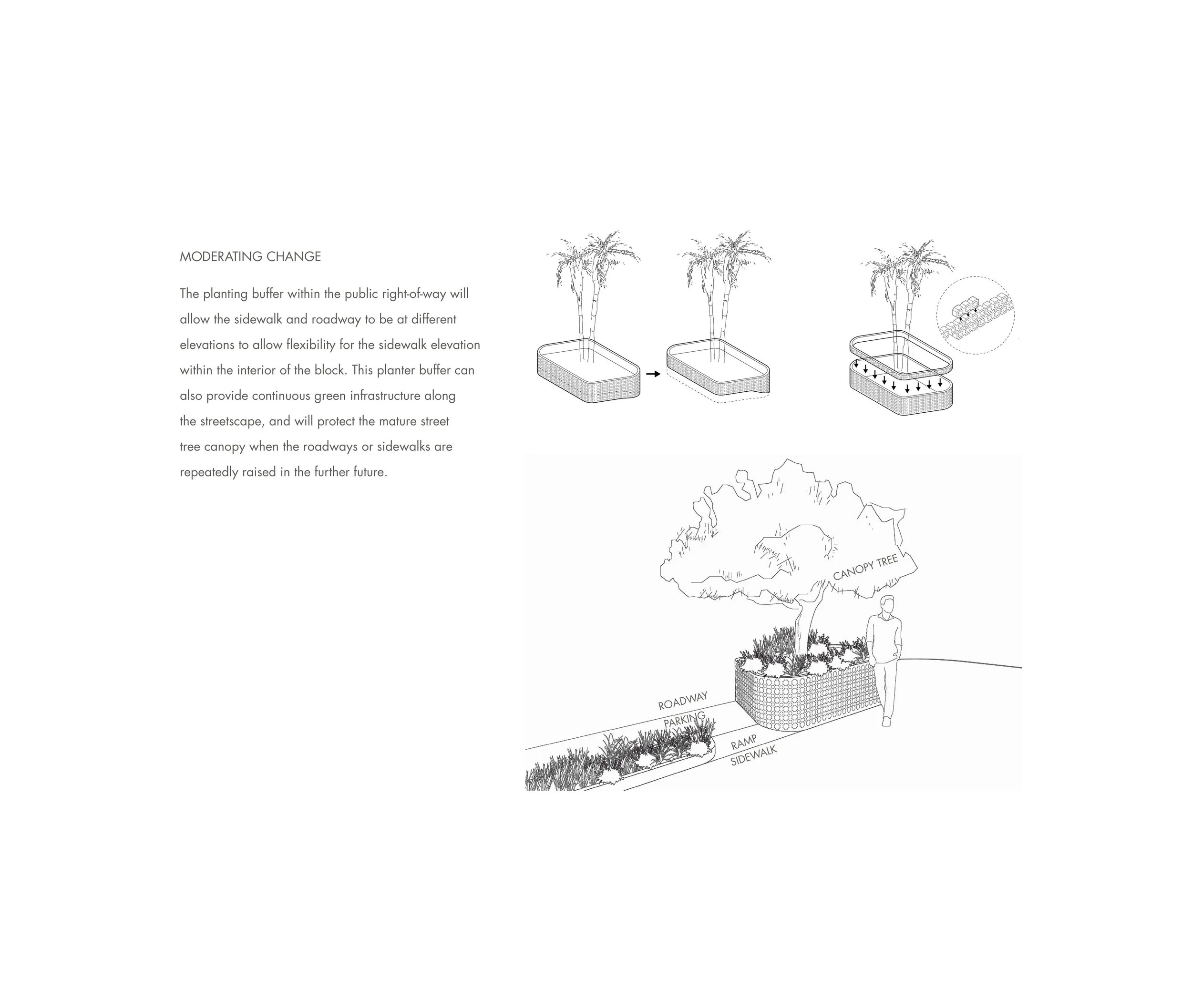 MODERATING CHANGE

The planting buffer within the public right-of-way will allow the sidewalk and roadway to be at different elevations to allow flexibility for the sidewalk elevation within the interior of the block. This planter buffer can also provide continuous green infrastructure along the streetscape, and will protect the mature street tree canopy when the roadways or sidewalks are repeatedly raised in the further future.

CANOPY TREE

ROADWAY

PARKING

RAMP

SIDEWALK