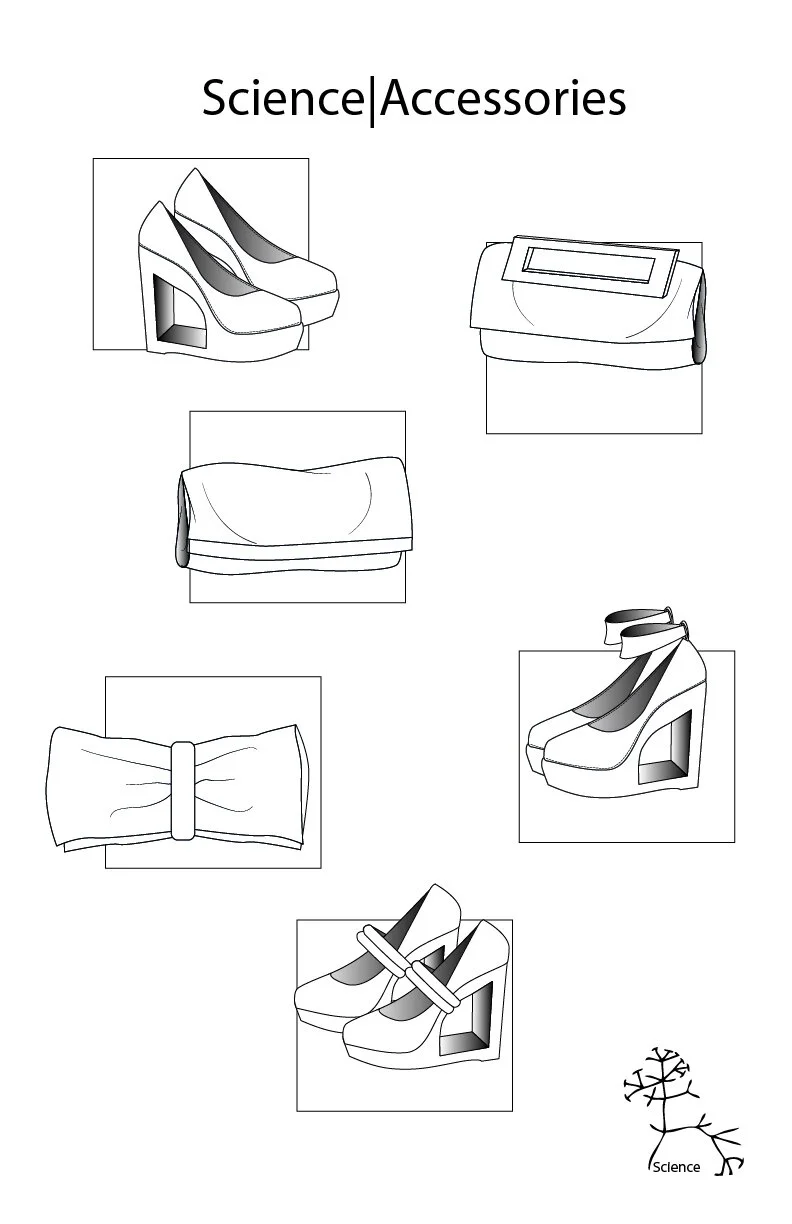 Science|Accessories

Science