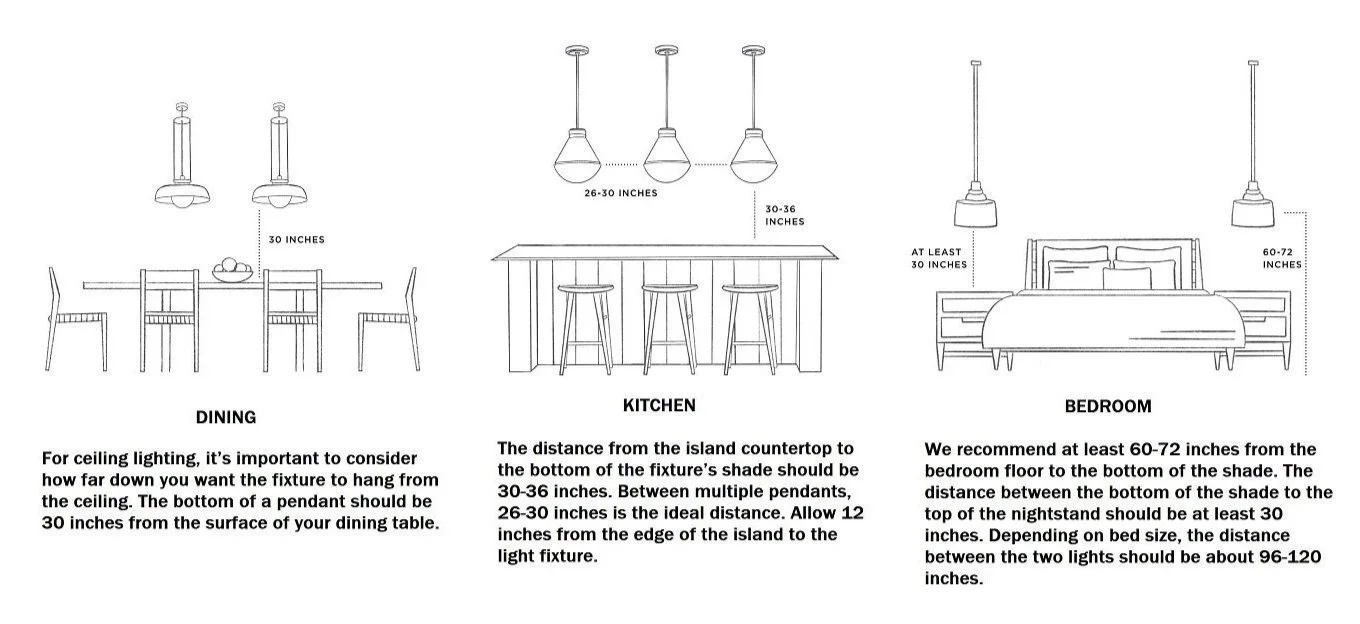 30 INCHES

DINING

For ceiling lighting, it's important to consider how far down you want the fixture to hang from the ceiling. The bottom of a pendant should be 30 inches from the surface of your dining table.

26-30 INCHES

30-36 INCHES

KITCHEN

The distance from the island countertop to the bottom of the fixture's shade should be 30-36 inches. Between multiple pendants, 26-30 inches is the ideal distance. Allow 12 inches from the edge of the island to the light fixture.

AT LEAST 30 INCHES

60-72 INCHES

BEDROOM

We recommend at least 60-72 inches from the bedroom floor to the bottom of the shade. The distance between the bottom of the shade to the top of the nightstand should be at least 30 inches. Depending on bed size, the distance between the two lights should be about 96-120 inches.