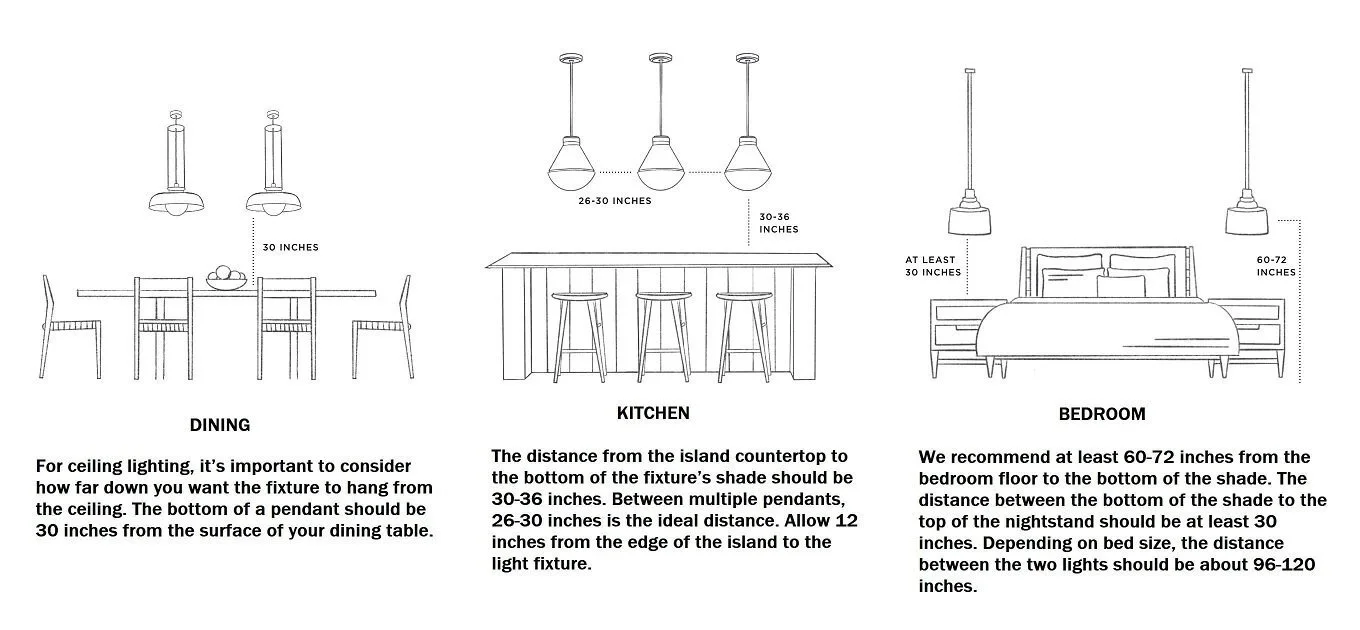 30 INCHES

DINING

For ceiling lighting, it's important to consider how far down you want the fixture to hang from the ceiling. The bottom of a pendant should be 30 inches from the surface of your dining table.

26-30 INCHES

30-36 INCHES

KITCHEN

The distance from the island countertop to the bottom of the fixture's shade should be 30-36 inches. Between multiple pendants, 26-30 inches is the ideal distance. Allow 12 inches from the edge of the island to the light fixture.

AT LEAST 30 INCHES

60-72 INCHES

BEDROOM

We recommend at least 60-72 inches from the bedroom floor to the bottom of the shade. The distance between the bottom of the shade to the top of the nightstand should be at least 30 inches. Depending on bed size, the distance between the two lights should be about 96-120 inches.