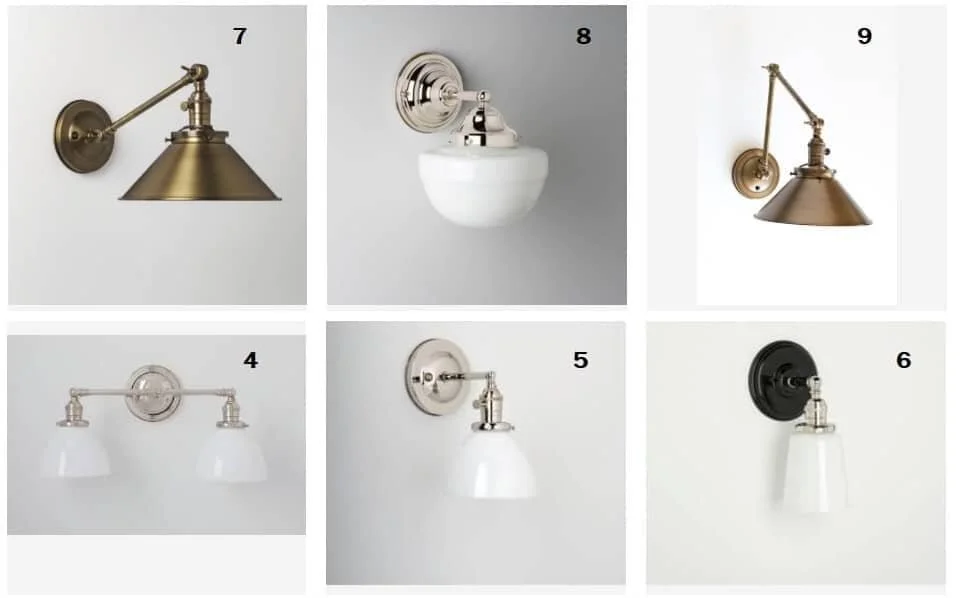 7

8

9

4

5

6