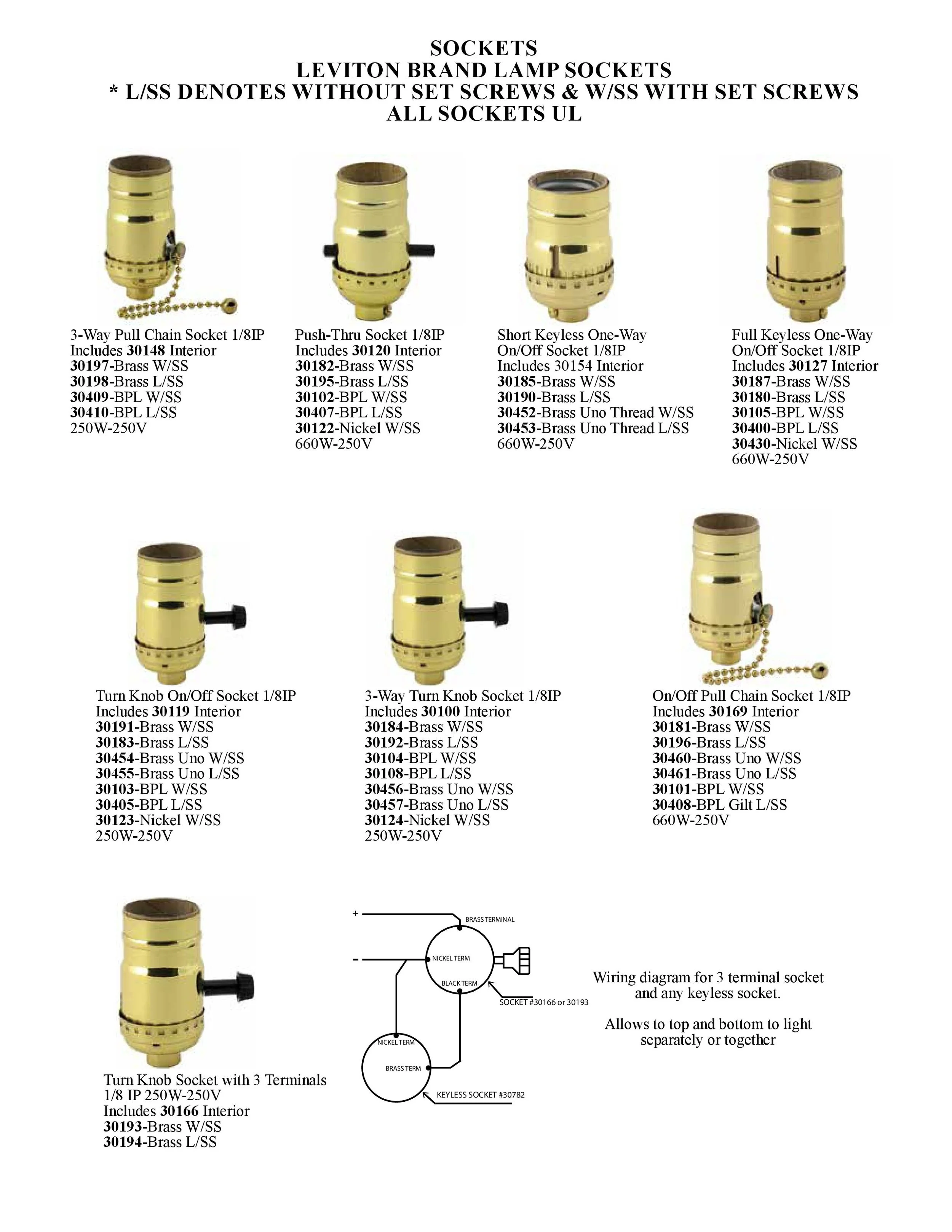 SOCKETS
LEVITON BRAND LAMP SOCKETS
* L/SS DENOTES WITHOUT SET SCREWS & W/SS WITH SET SCREWS
ALL SOCKETS UL

3-Way Pull Chain Socket 1/8IP
Includes 30148 Interior
30197-Brass W/SS
30198-Brass L/SS
30409-BPL W/SS
30410-BPL L/SS
250W-250V

Push-Thru Socket 1/8IP
Includes 30120 Interior
30182-Brass W/SS
30195-Brass L/SS
30102-BPL W/SS
30407-BPL L/SS
30122-Nickel W/SS
660W-250V

Short Keyless One-Way
On/Off Socket 1/8IP
Includes 30154 Interior
30185-Brass W/SS
30190-Brass L/SS
30452-Brass Uno Thread W/SS
30453-Brass Uno Thread L/SS
660W-250V

Full Keyless One-Way
On/Off Socket 1/8IP
Includes 30127 Interior
30187-Brass W/SS
30180-Brass L/SS
30105-BPL W/SS
30400-BPL L/SS
30430-Nickel W/SS
660W-250V

Turn Knob On/Off Socket 1/8IP
Includes 30119 Interior
30191-Brass W/SS
30183-Brass L/SS
30454-Brass Uno W/SS
30455-Brass Uno L/SS
30103-BPL W/SS
30405-BPL L/SS
30123-Nickel W/SS
250W-250V

3-Way Turn Knob Socket 1/8IP
Includes 30100 Interior
30184-Brass W/SS
30192-Brass L/SS
30104-BPL W/SS
30108-BPL L/SS
30456-Brass Uno W/SS
30457-Brass Uno L/SS
30124-Nickel W/SS
250W-250V

On/Off Pull Chain Socket 1/8IP
Includes 30169 Interior
30181-Brass W/SS
30196-Brass L/SS
30460-Brass Uno W/SS
30461-Brass Uno L/SS
30101-BPL W/SS
30408-BPL Gilt L/SS
660W-250V

Turn Knob Socket with 3 Terminals
1/8 IP 250W-250V
Includes 30166 Interior
30193-Brass W/SS
30194-Brass L/SS

+
-
BRASS TERMINAL
NICKEL TERM
BLACK TERM
SOCKET #30166 or 30193
NICKEL TERM
BRASS TERM
KEYLESS SOCKET #30782

Wiring diagram for 3 terminal socket and any keyless socket.

Allows to top and bottom to light separately or together