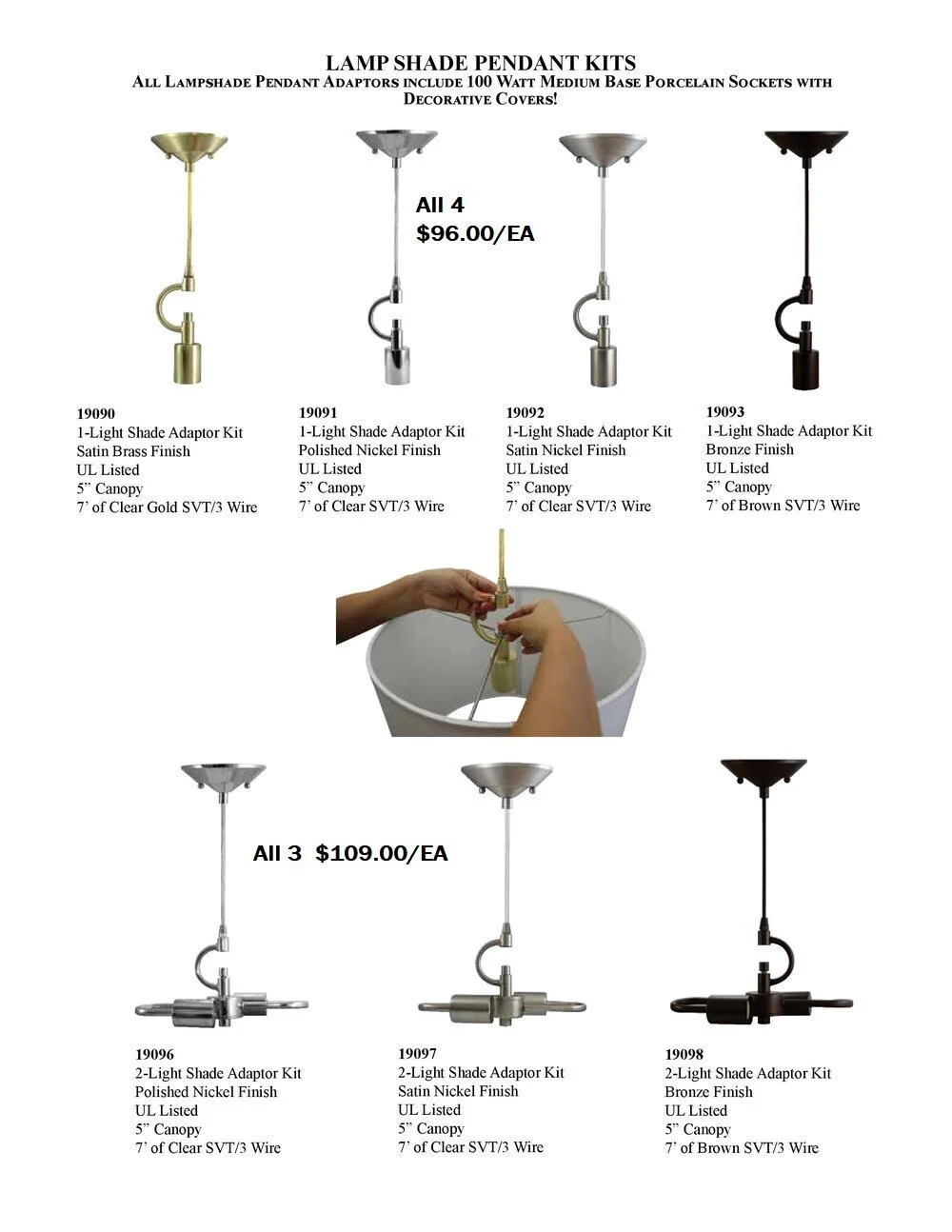 LAMP SHADE PENDANT KITS
ALL LAMPSHADE PENDANT ADAPTORS INCLUDE 100 WATT MEDIUM BASE PORCELAIN SOCKETS WITH DECORATIVE COVERS!

All 4
$96.00/EA

19090
1-Light Shade Adaptor Kit
Satin Brass Finish
UL Listed
5" Canopy
7' of Clear Gold SVT/3 Wire

19091
1-Light Shade Adaptor Kit
Polished Nickel Finish
UL Listed
5" Canopy
7' of Clear SVT/3 Wire

19092
1-Light Shade Adaptor Kit
Satin Nickel Finish
UL Listed
5" Canopy
7' of Clear SVT/3 Wire

19093
1-Light Shade Adaptor Kit
Bronze Finish
UL Listed
5" Canopy
7' of Brown SVT/3 Wire

All 3 $109.00/EA

19096
2-Light Shade Adaptor Kit
Polished Nickel Finish
UL Listed
5" Canopy
7' of Clear SVT/3 Wire

19097
2-Light Shade Adaptor Kit
Satin Nickel Finish
UL Listed
5" Canopy
7' of Clear SVT/3 Wire

19098
2-Light Shade Adaptor Kit
Bronze Finish
UL Listed
5" Canopy
7' of Brown SVT/3 Wire