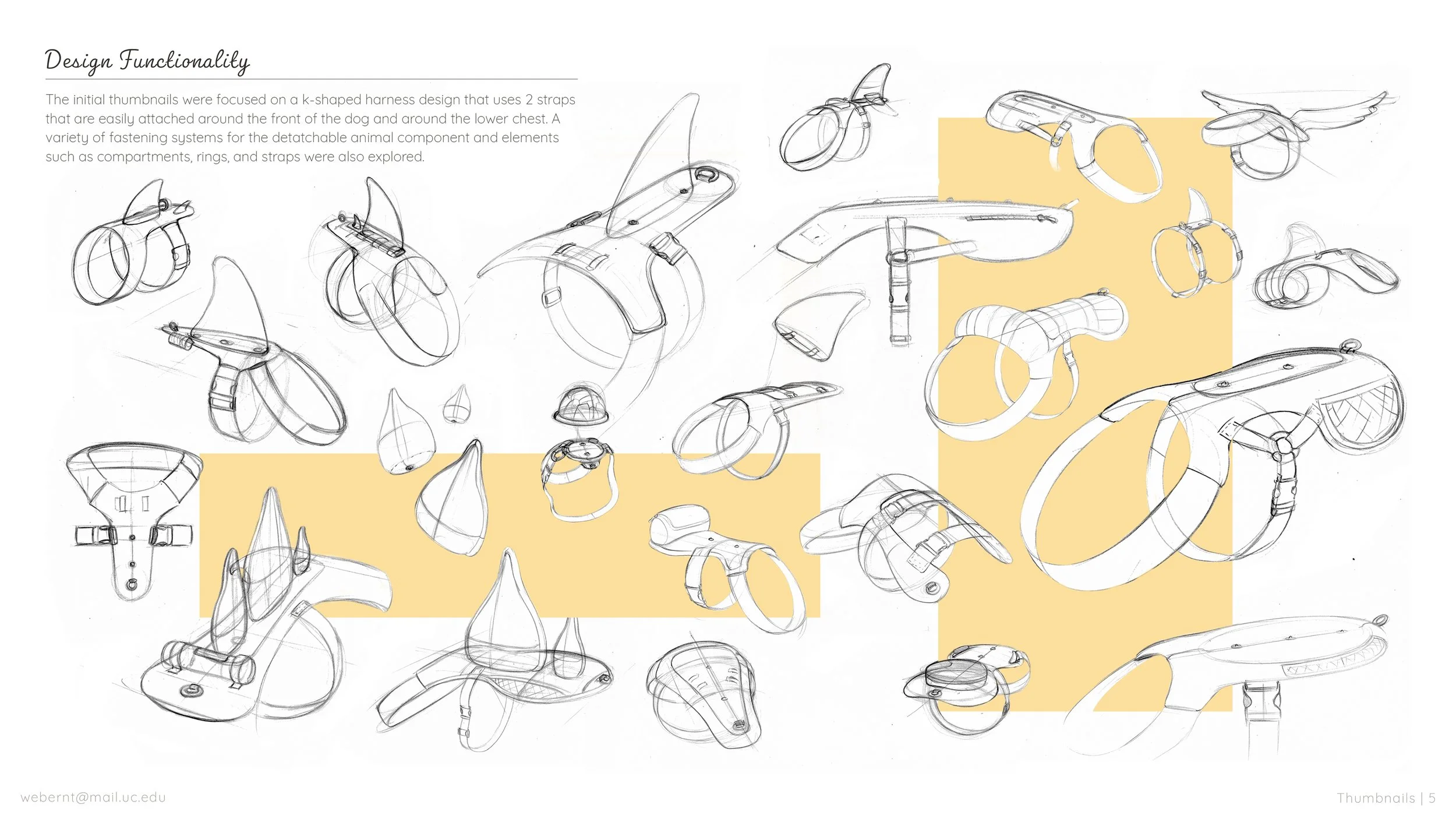 Design Functionality

The initial thumbnails were focused on a k-shaped harness design that uses 2 straps that are easily attached around the front of the dog and around the lower chest. A variety of fastening systems for the detatchable animal component and elements such as compartments, rings, and straps were also explored.

webernt@mail.uc.edu

Thumbnails | 5