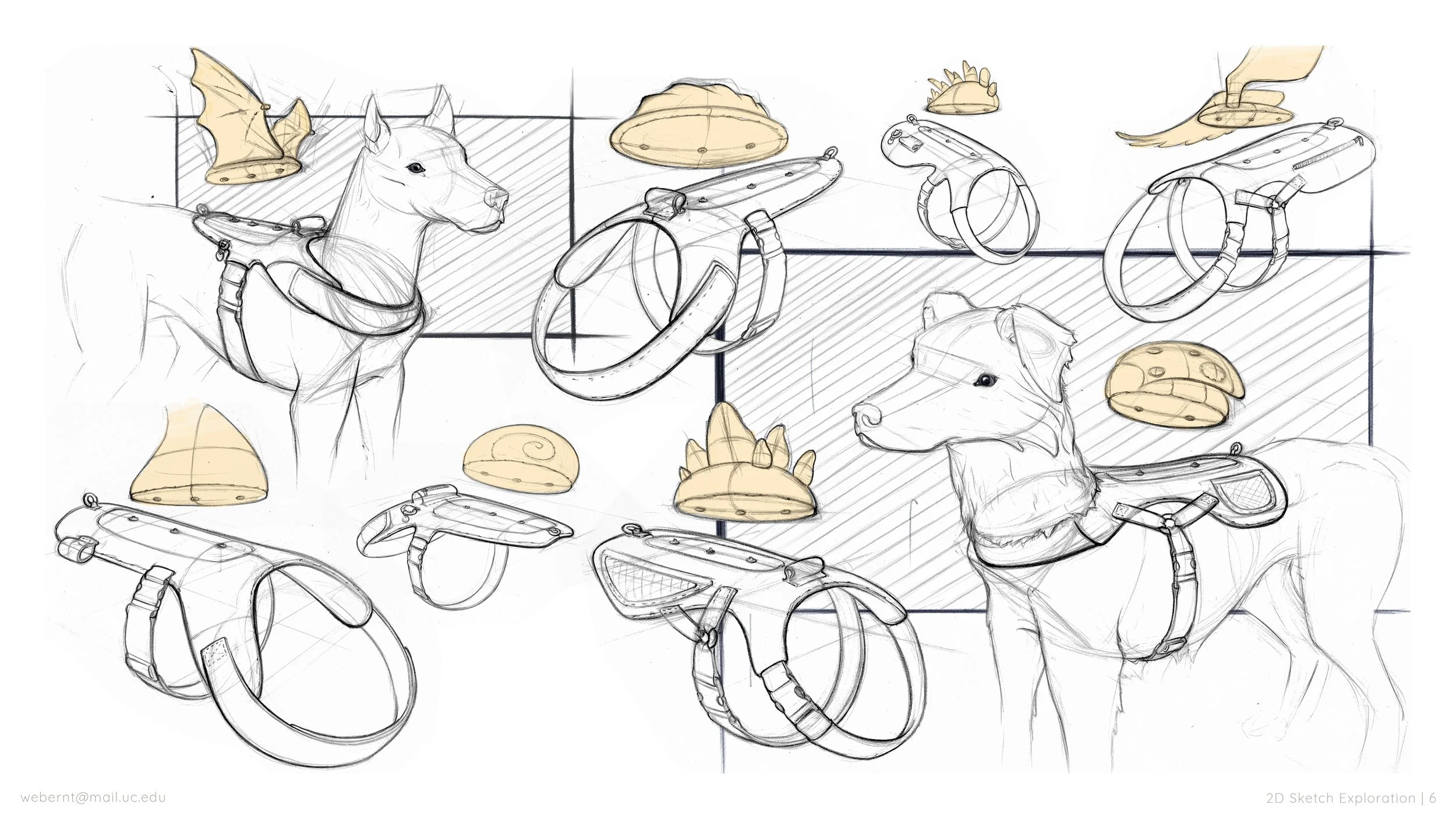 webernt@mail.uc.edu

2D Sketch Exploration | 6