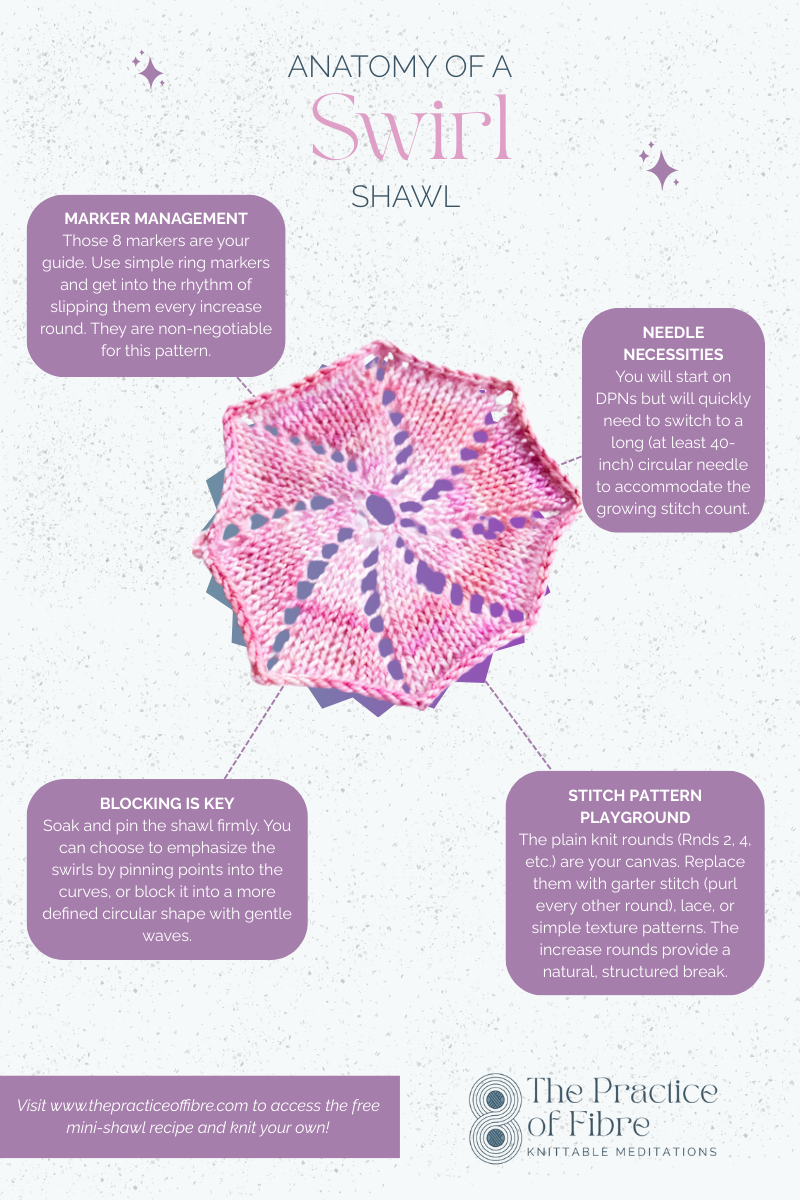 ANATOMY OF A

Swirl

SHAWL

MARKER MANAGEMENT
Those 8 markers are your guide. Use simple ring markers and get into the rhythm of slipping them every increase round. They are non-negotiable for this pattern.

NEEDLE NECESSITIES
You will start on DPNs but will quickly need to switch to a long (at least 40-inch) circular needle to accommodate the growing stitch count.

BLOCKING IS KEY
Soak and pin the shawl firmly. You can choose to emphasize the swirls by pinning points into the curves, or block it into a more defined circular shape with gentle waves.

STITCH PATTERN PLAYGROUND
The plain knit rounds (Rnds 2, 4, etc.) are your canvas. Replace them with garter stitch (purl every other round), lace, or simple texture patterns. The increase rounds provide a natural, structured break.

Visit www.thepracticeoffibre.com to access the free mini-shawl recipe and knit your own!

The Practice of Fibre
KNITTABLE MEDITATIONS