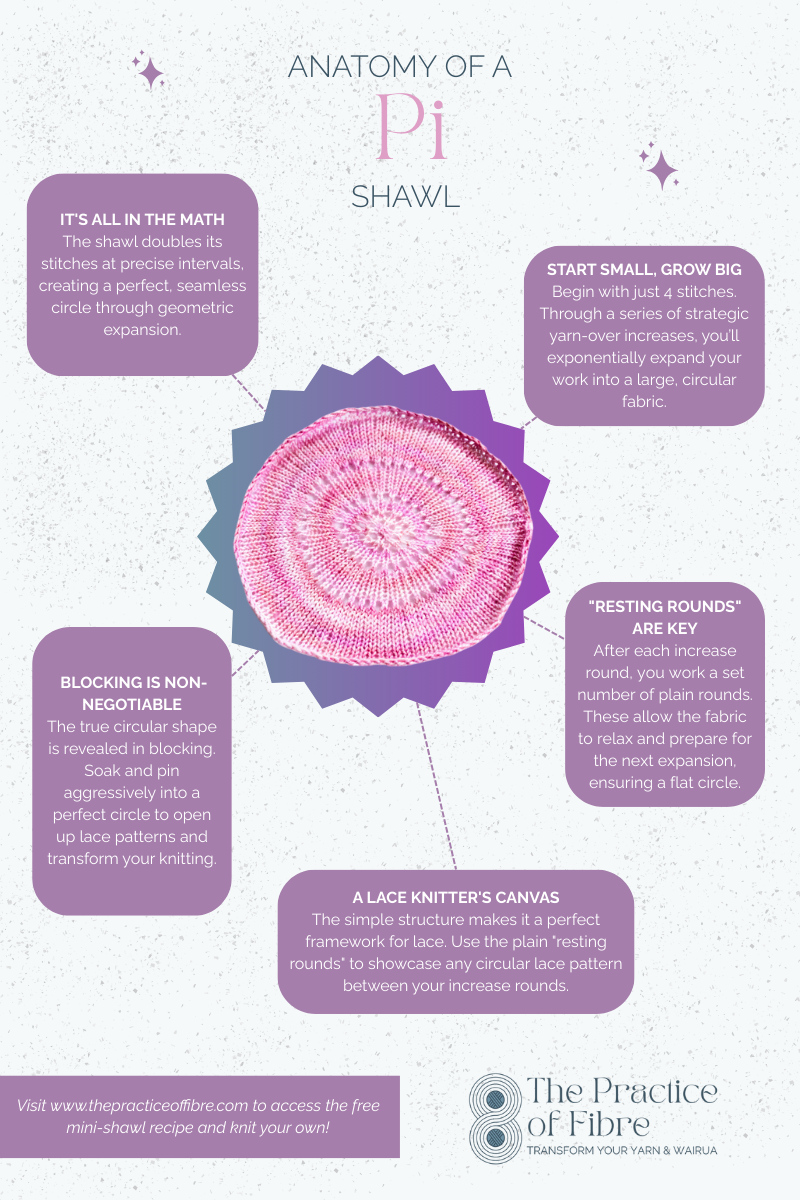 ANATOMY OF A
Pi
SHAWL

IT'S ALL IN THE MATH
The shawl doubles its stitches at precise intervals, creating a perfect, seamless circle through geometric expansion.

START SMALL, GROW BIG
Begin with just 4 stitches. Through a series of strategic yarn-over increases, you'll exponentially expand your work into a large, circular fabric.

"RESTING ROUNDS" ARE KEY
After each increase round, you work a set number of plain rounds. These allow the fabric to relax and prepare for the next expansion, ensuring a flat circle.

BLOCKING IS NON-NEGOTIABLE
The true circular shape is revealed in blocking. Soak and pin aggressively into a perfect circle to open up lace patterns and transform your knitting.

A LACE KNITTER'S CANVAS
The simple structure makes it a perfect framework for lace. Use the plain "resting rounds" to showcase any circular lace pattern between your increase rounds.

Visit www.thepracticeoffibre.com to access the free mini-shawl recipe and knit your own!

The Practice of Fibre
TRANSFORM YOUR YARN & WAIRUA