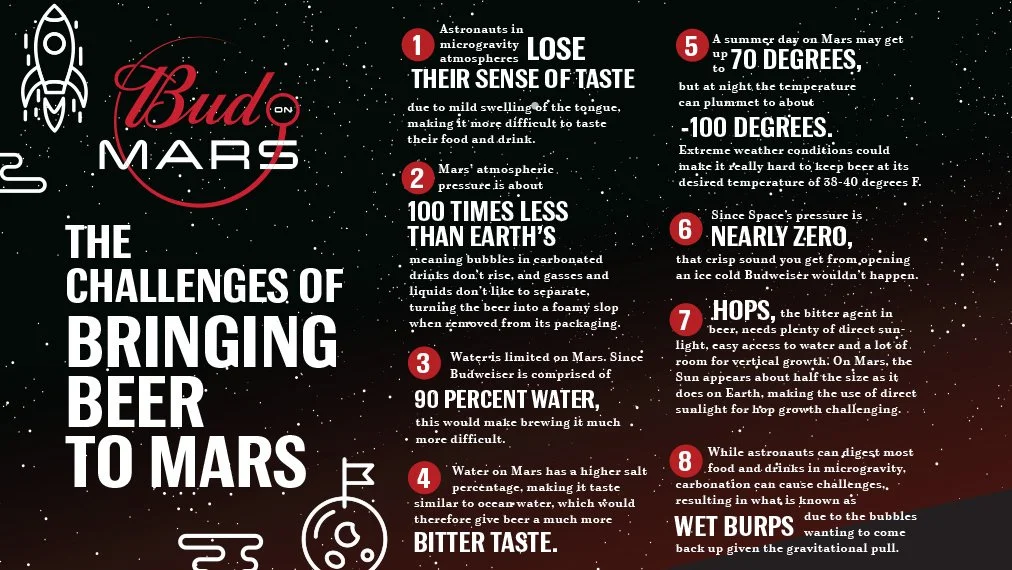 Bud ON MARS

THE CHALLENGES OF BRINGING BEER TO MARS

1 Astronauts in microgravity atmospheres LOSE THEIR SENSE OF TASTE due to mild swelling of the tongue, making it more difficult to taste their food and drink.

2 Mars' atmospheric pressure is about 100 TIMES LESS THAN EARTH'S meaning bubbles in carbonated drinks don't rise, and gasses and liquids don't like to separate, turning the beer into a foamy slop when removed from its packaging.

3 Water is limited on Mars. Since Budweiser is comprised of 90 PERCENT WATER, this would make brewing it much more difficult.

4 Water on Mars has a higher salt percentage, making it taste similar to ocean water, which would therefore give beer a much more BITTER TASTE.

5 A summer day on Mars may get up to 70 DEGREES, but at night the temperature can plummet to about -100 DEGREES. Extreme weather conditions could make it really hard to keep beer at its desired temperature of 38-40 degrees F.

6 Since Space's pressure is NEARLY ZERO, that crisp sound you get from opening an ice cold Budweiser wouldn't happen.

7 HOPS, the bitter agent in beer, needs plenty of direct sunlight, easy access to water and a lot of room for vertical growth. On Mars, the Sun appears about half the size as it does on Earth, making the use of direct sunlight for hop growth challenging.

8 While astronauts can digest most food and drinks in microgravity, carbonation can cause challenges, resulting in what is known as WET BURPS due to the bubbles wanting to come back up given the gravitational pull.