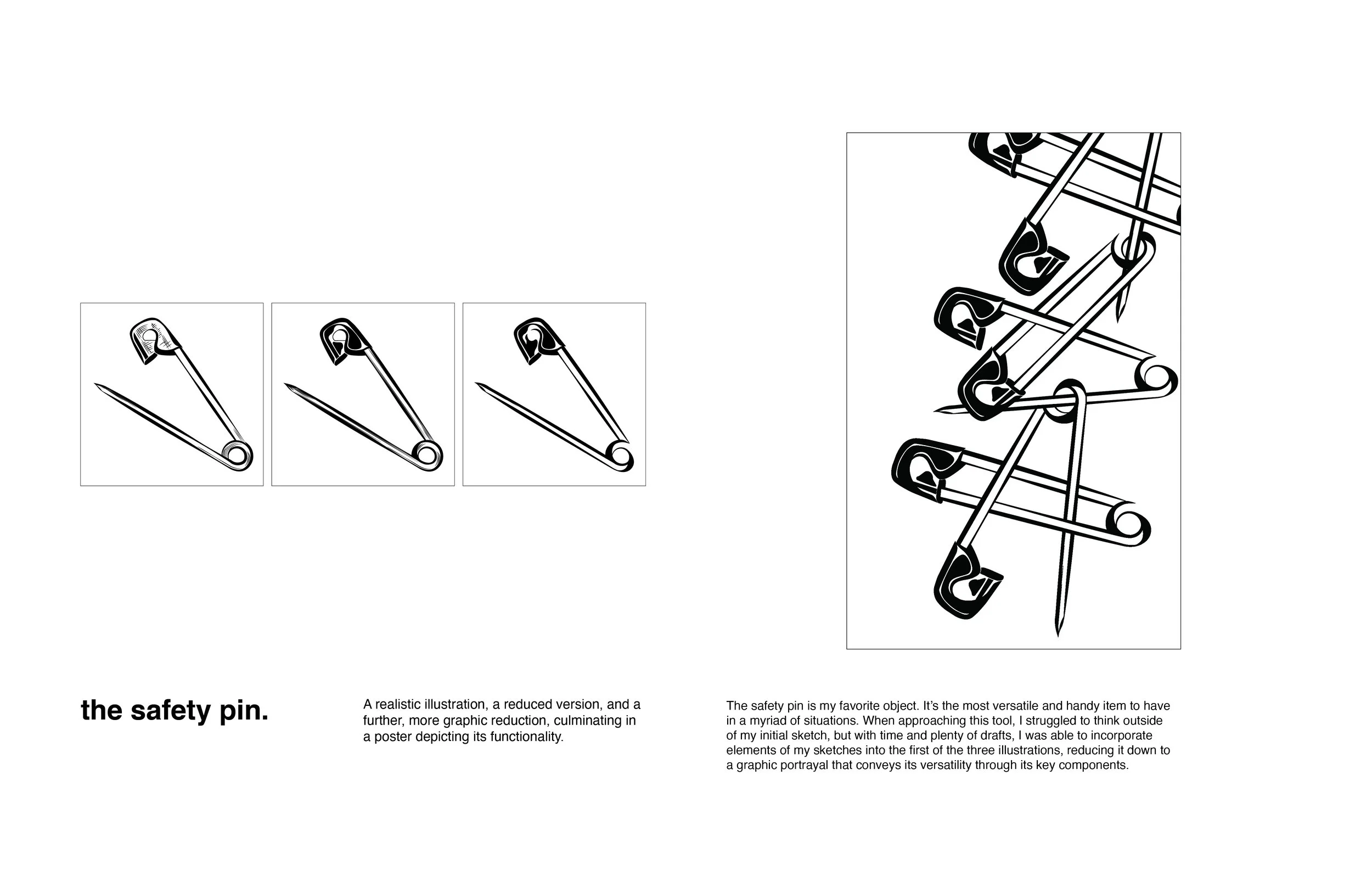 the safety pin.

A realistic illustration, a reduced version, and a further, more graphic reduction, culminating in a poster depicting its functionality.

The safety pin is my favorite object. It's the most versatile and handy item to have in a myriad of situations. When approaching this tool, I struggled to think outside of my initial sketch, but with time and plenty of drafts, I was able to incorporate elements of my sketches into the first of the three illustrations, reducing it down to a graphic portrayal that conveys its versatility through its key components.