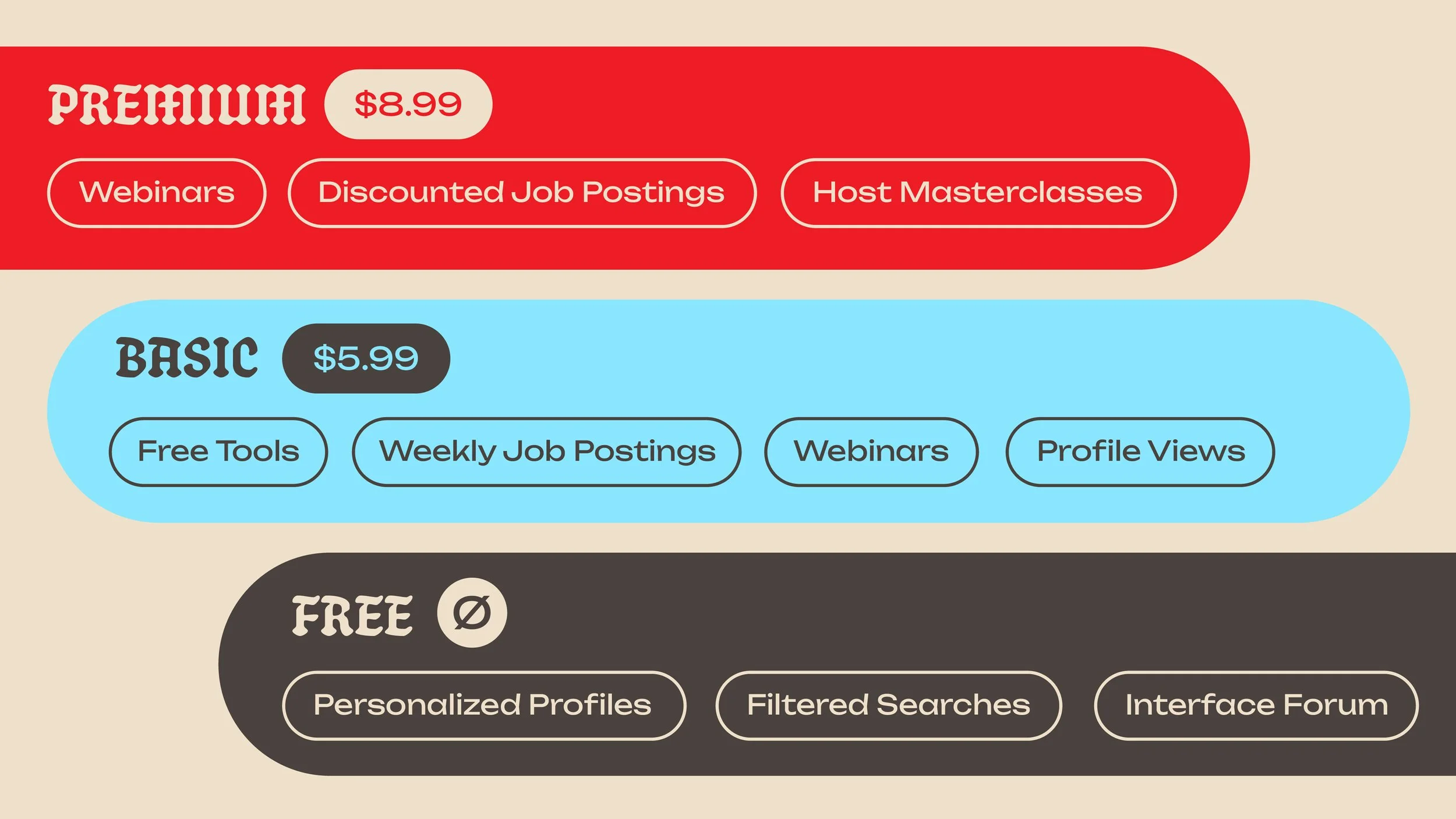 PREMIUM $8.99

Webinars

Discounted Job Postings

Host Masterclasses

BASIC $5.99

Free Tools

Weekly Job Postings

Webinars

Profile Views

FREE Ø

Personalized Profiles

Filtered Searches

Interface Forum