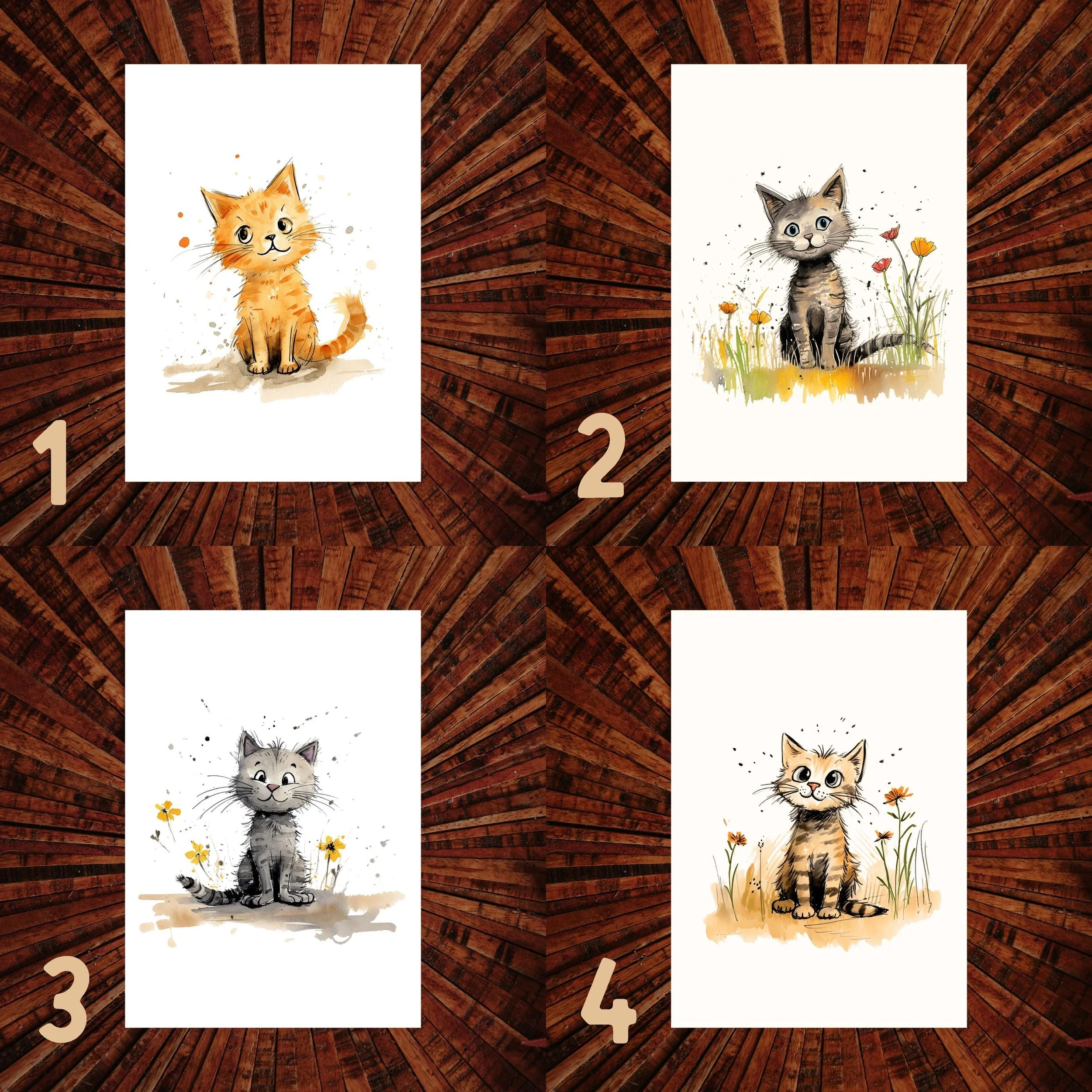 1

2

3

4