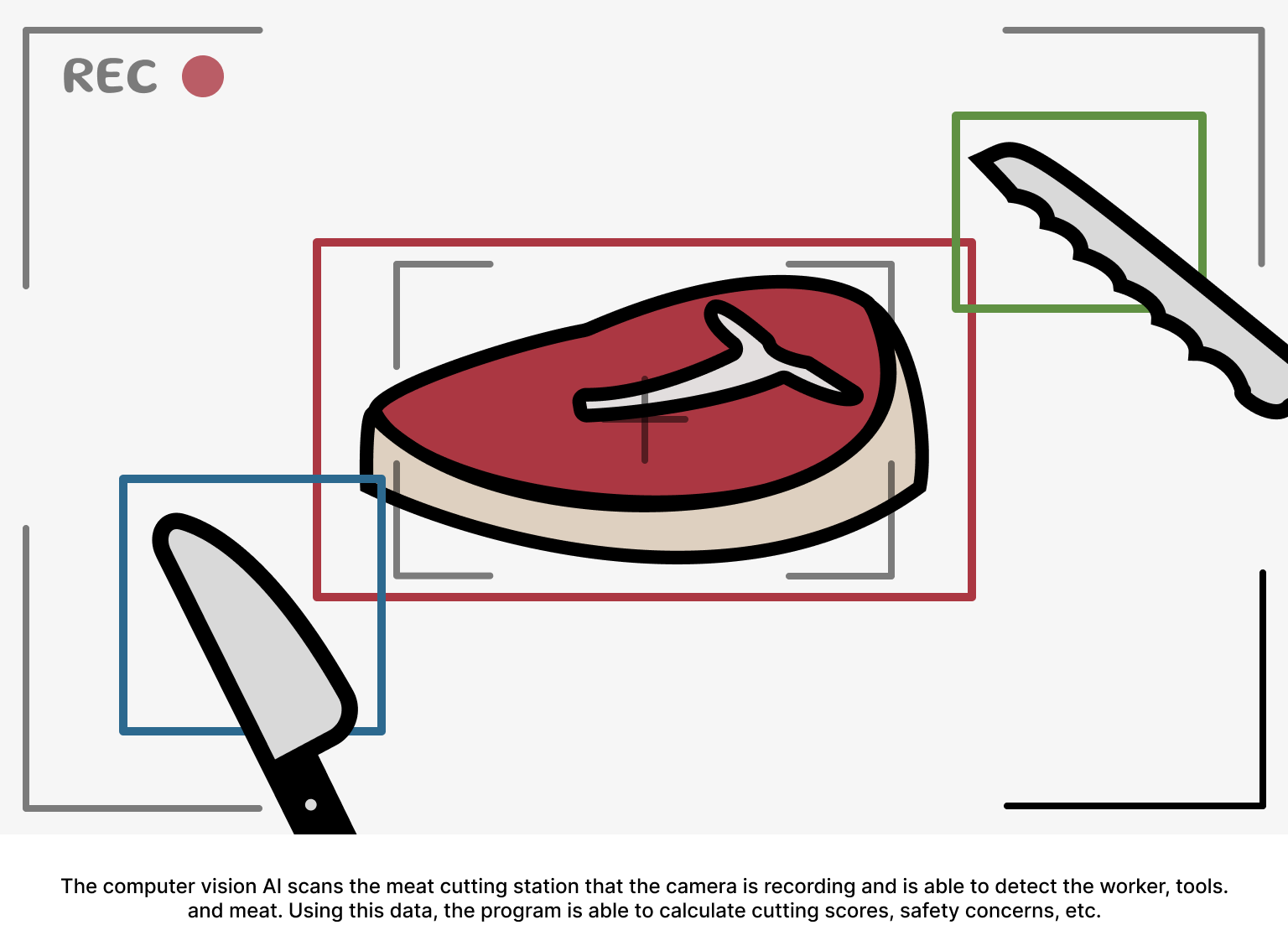 REC

The computer vision AI scans the meat cutting station that the camera is recording and is able to detect the worker, tools. and meat. Using this data, the program is able to calculate cutting scores, safety concerns, etc.