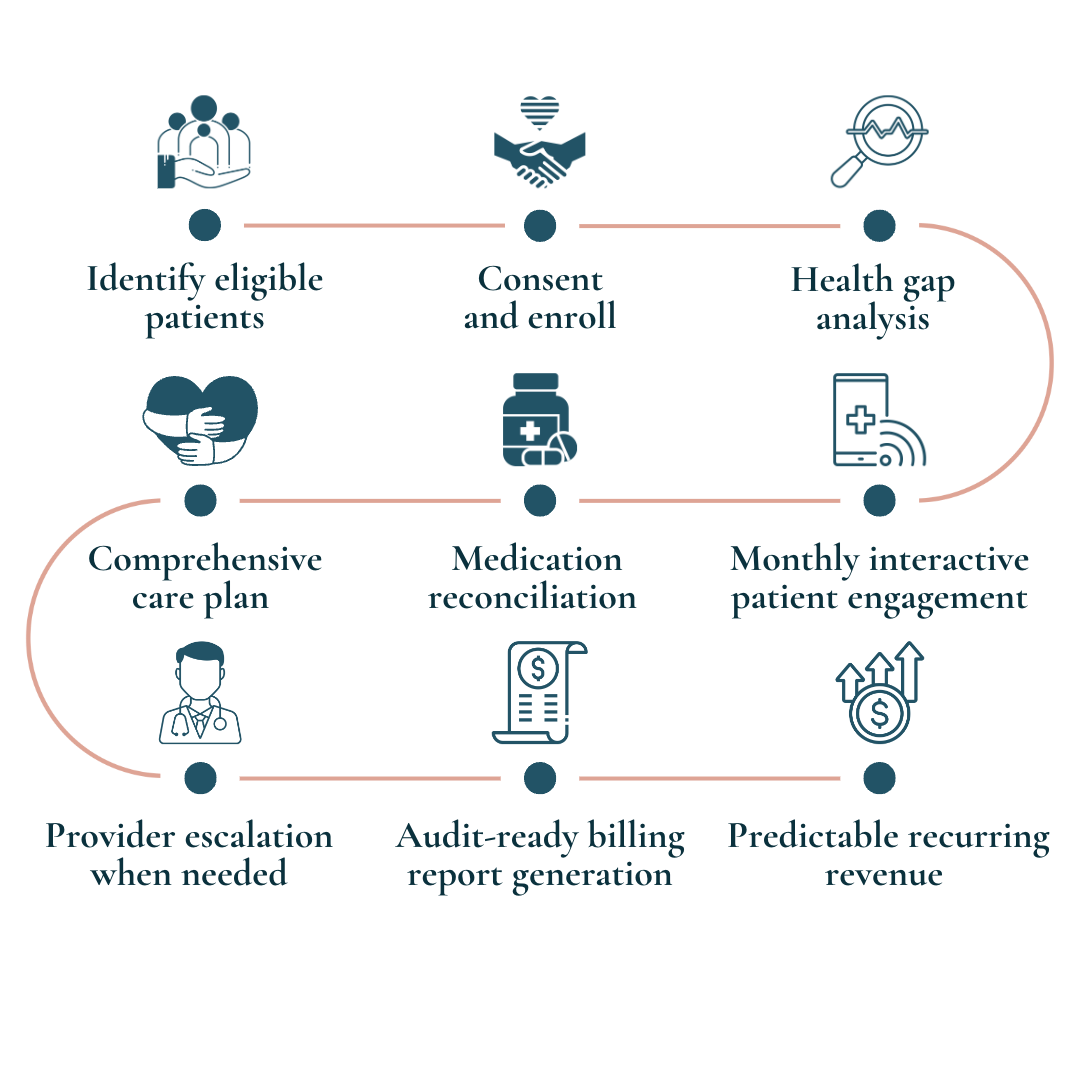 Identify eligible patients

Consent and enroll

Health gap analysis

Comprehensive care plan

Medication reconciliation

Monthly interactive patient engagement

Provider escalation when needed

Audit-ready billing report generation

Predictable recurring revenue