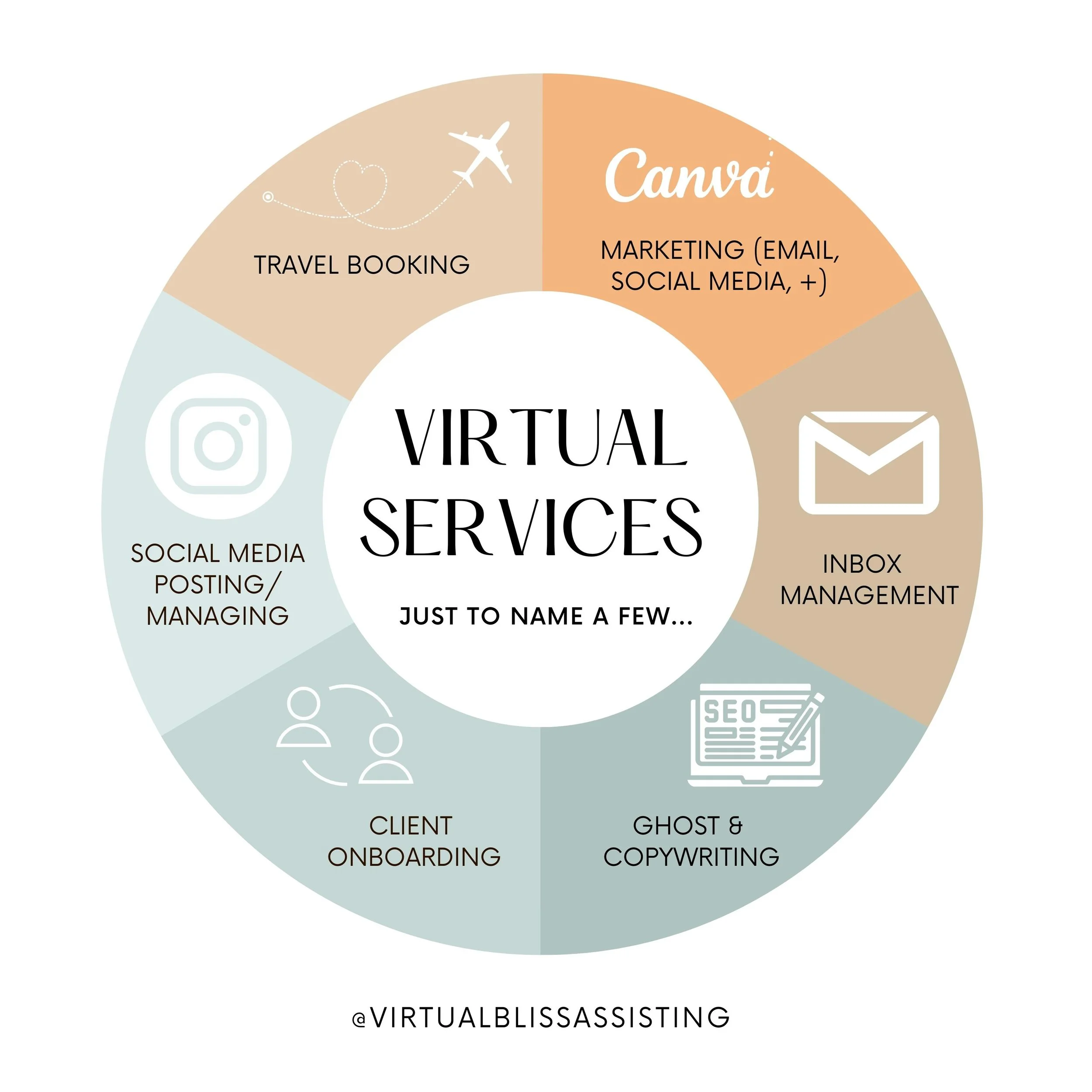 VIRTUAL SERVICES

JUST TO NAME A FEW...

TRAVEL BOOKING

Canva

MARKETING (EMAIL, SOCIAL MEDIA, +)

INBOX MANAGEMENT

SEO

GHOST & COPYWRITING

CLIENT ONBOARDING

SOCIAL MEDIA POSTING/ MANAGING

@VIRTUALBLISSASSISTING