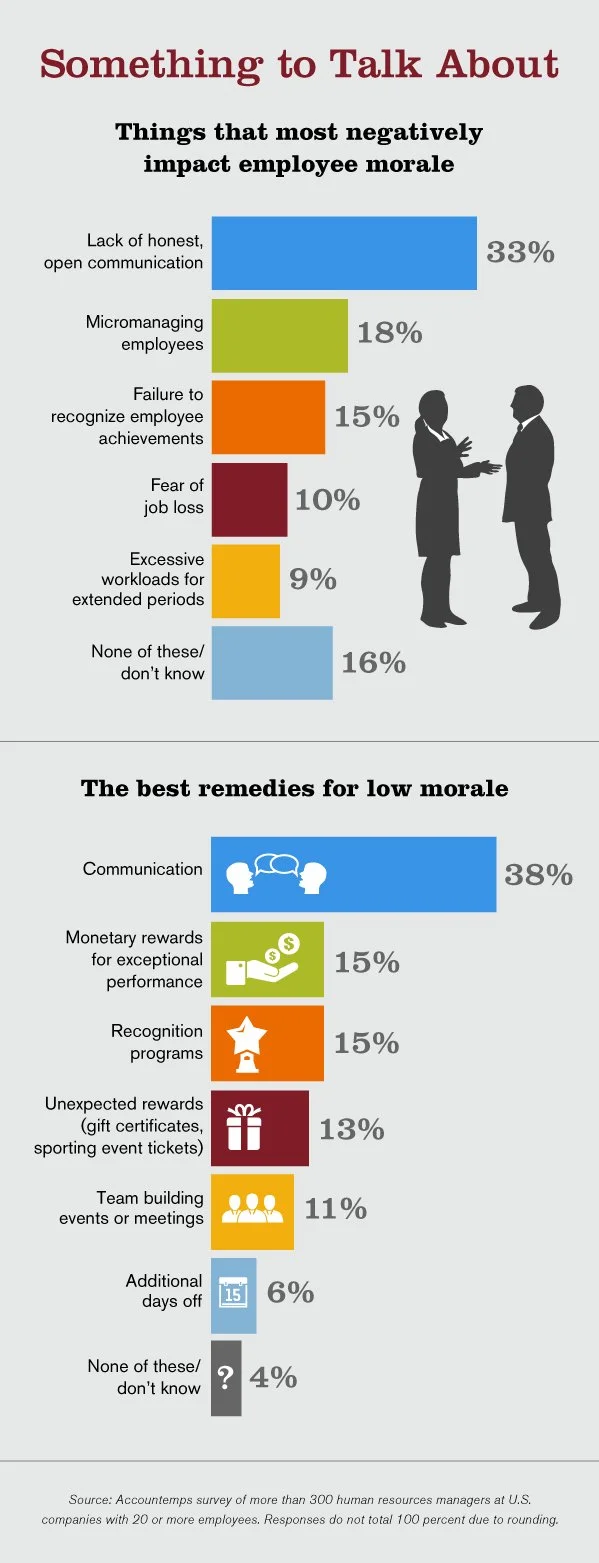 Something to Talk About

Things that most negatively impact employee morale

Lack of honest, open communication 33%

Micromanaging employees 18%

Failure to recognize employee achievements 15%

Fear of job loss 10%

Excessive workloads for extended periods 9%

None of these/ don't know 16%

The best remedies for low morale

Communication 38%

Monetary rewards for exceptional performance $ $ 15%

Recognition programs 15%

Unexpected rewards (gift certificates, sporting event tickets) 13%

Team building events or meetings 11%

Additional days off 15 6%

None of these/ don't know ? 4%

Source: Accountemps survey of more than 300 human resources managers at U.S. companies with 20 or more employees. Responses do not total 100 percent due to rounding.