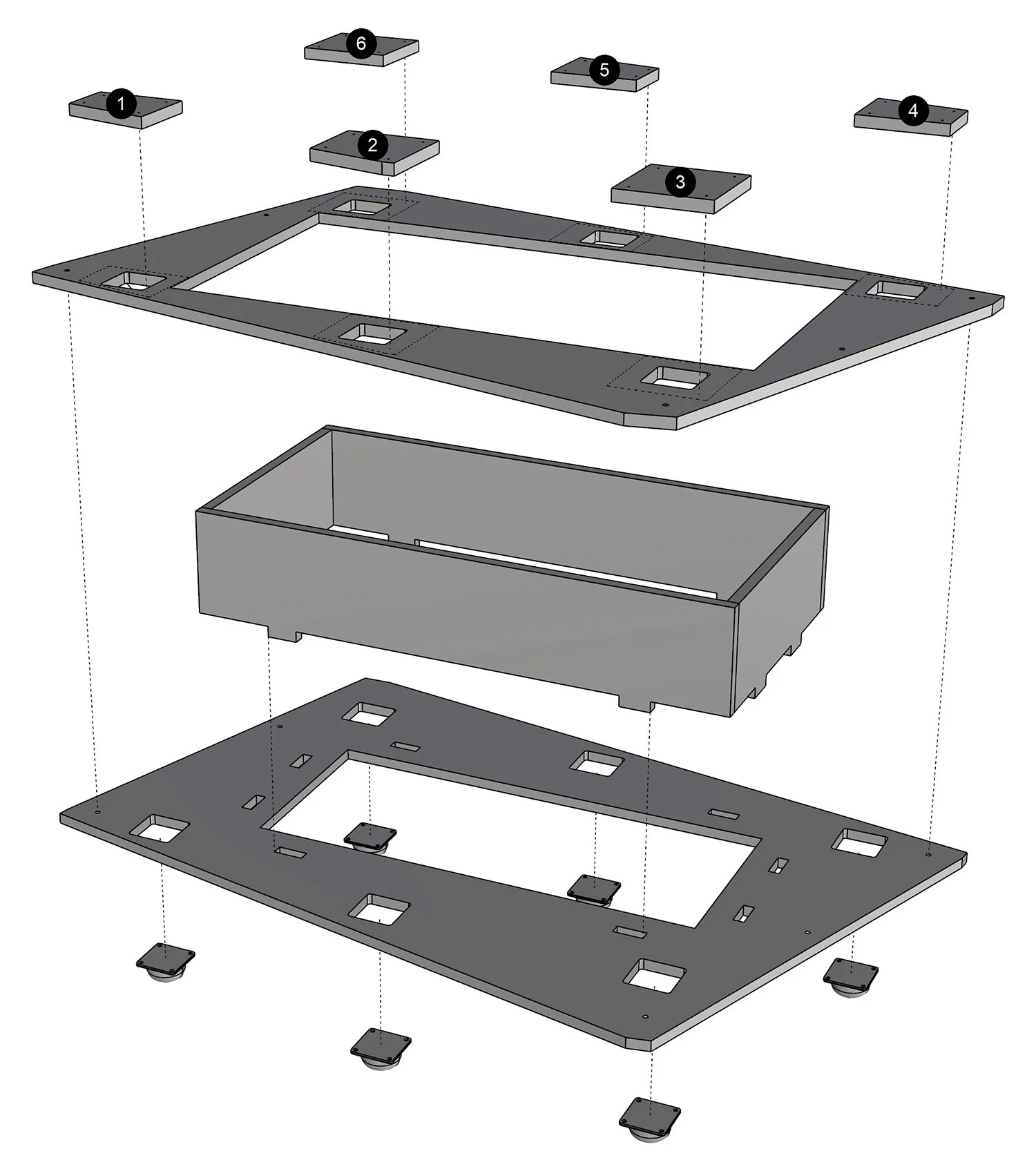 6
5
1
4
2
3