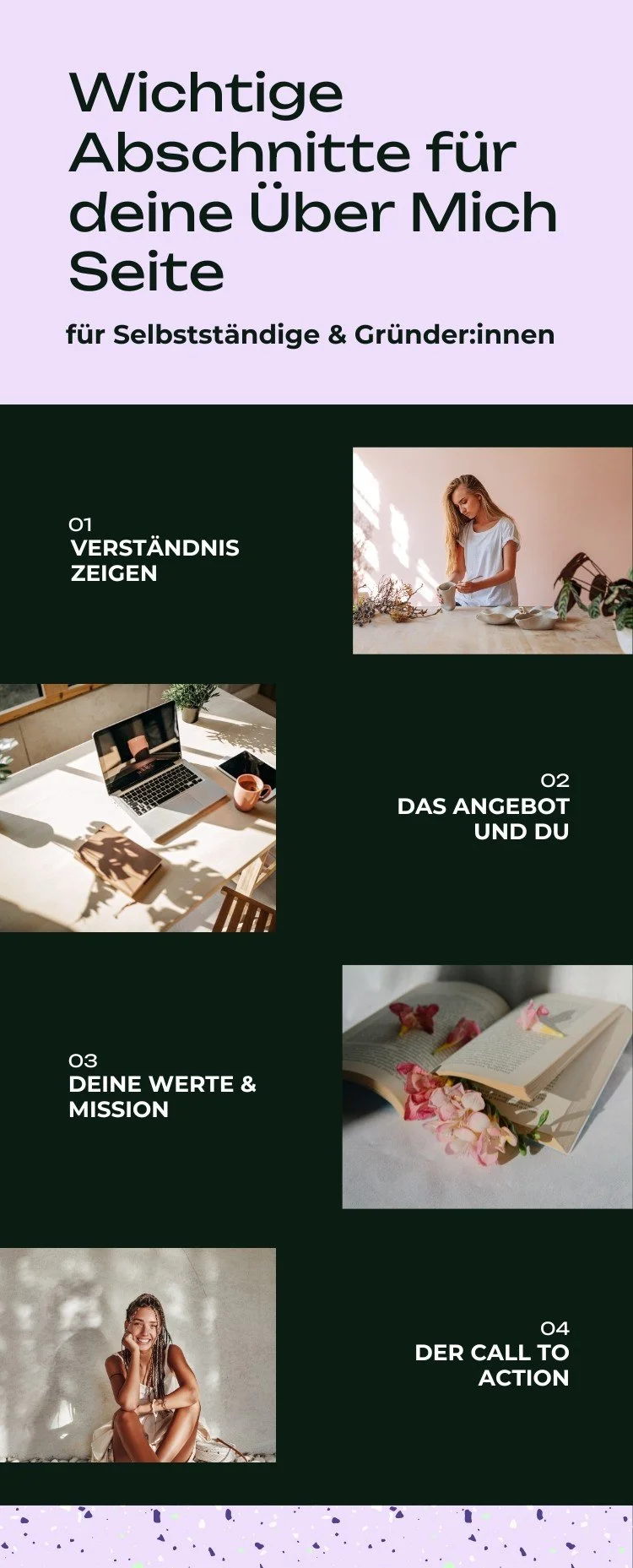 Wichtige Abschnitte für deine Über Mich Seite

für Selbstständige & Gründer:innen

01
VERSTÄNDNIS ZEIGEN

02
DAS ANGEBOT UND DU

03
DEINE WERTE & MISSION

04
DER CALL TO ACTION