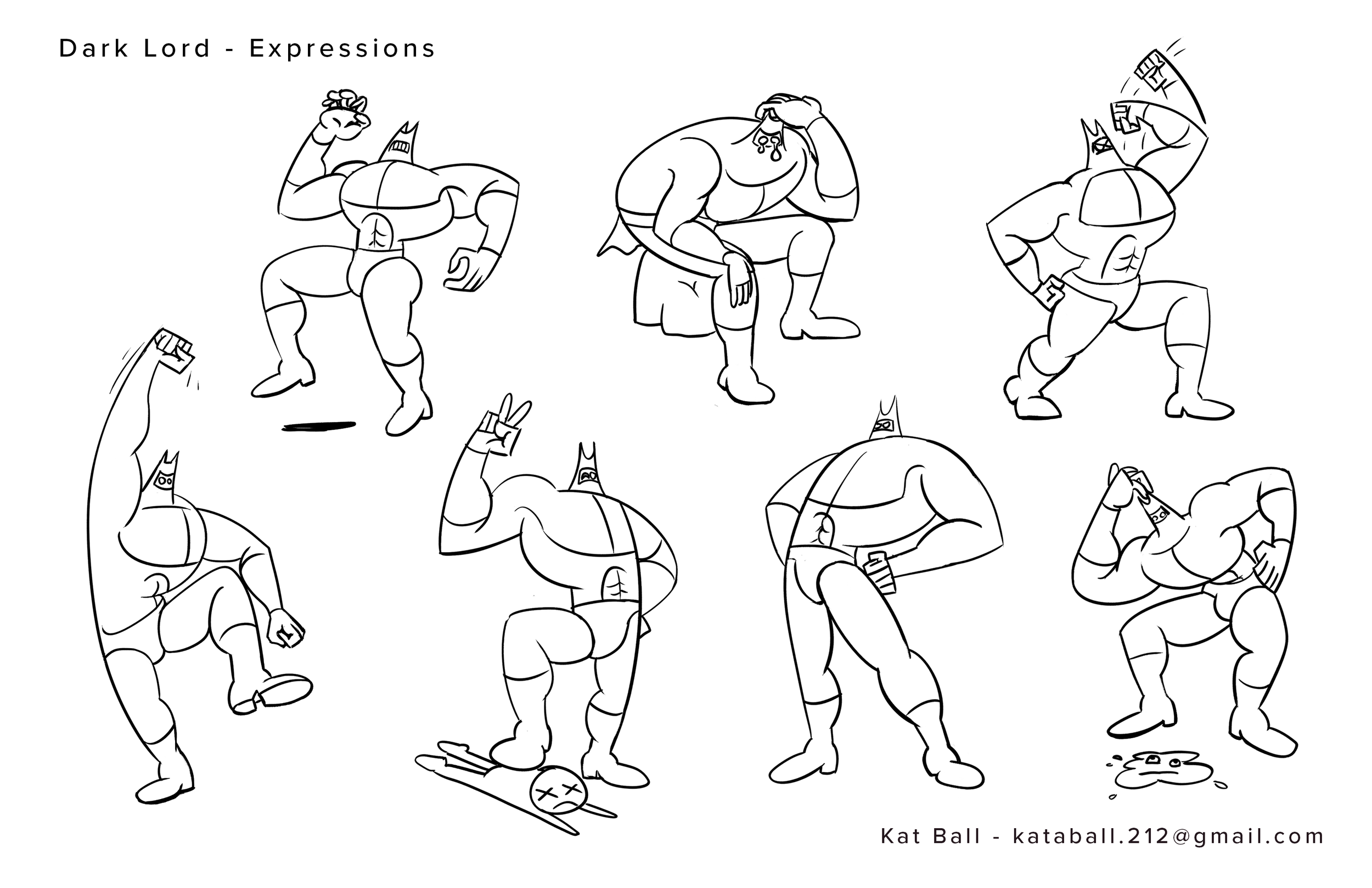 Dark Lord - Expressions

Kat Ball - kataball.212@gmail.com