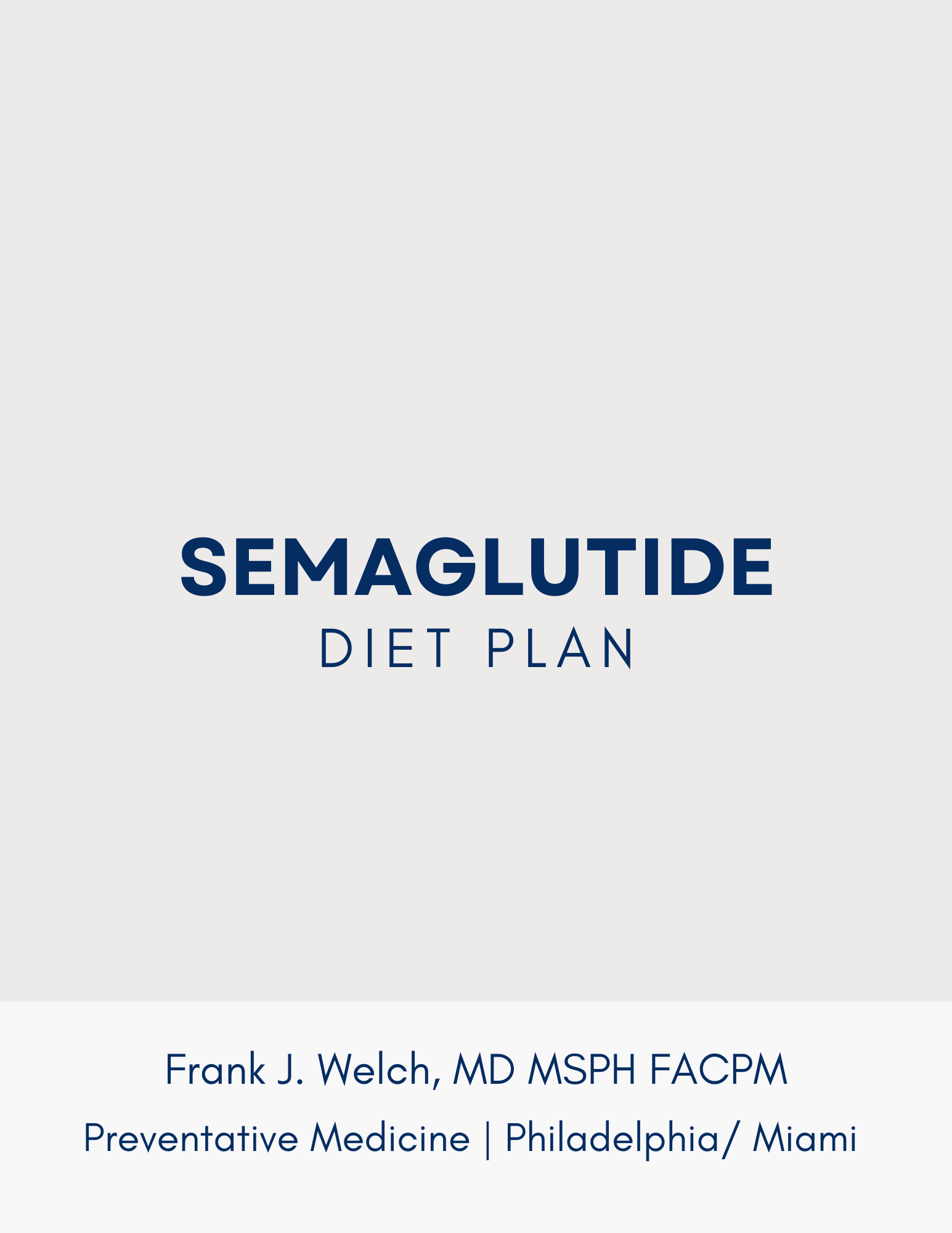 SEMAGLUTIDE
DIET PLAN

Frank J. Welch, MD MSPH FACPM
Preventative Medicine | Philadelphia/ Miami