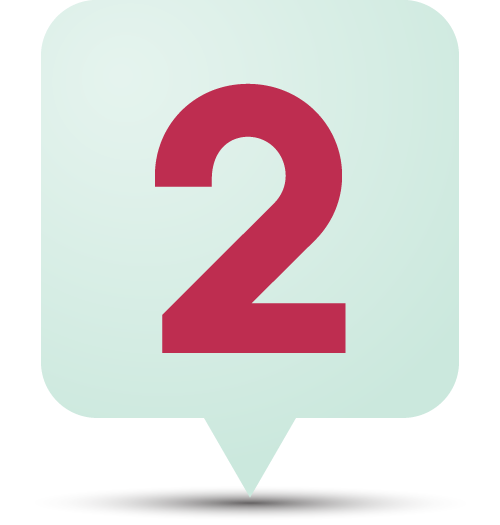 2