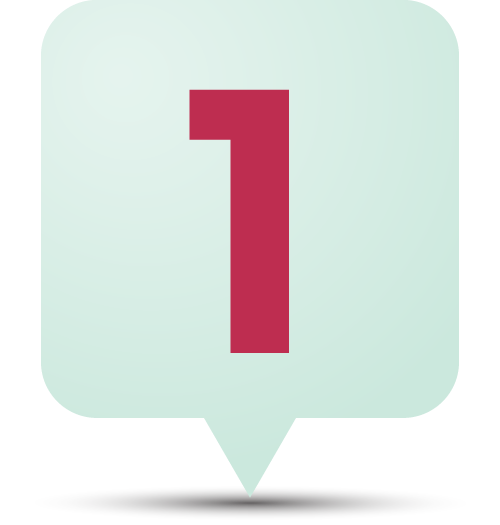 1