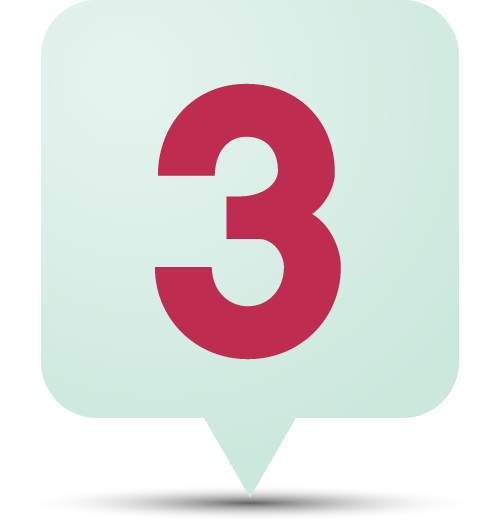 3