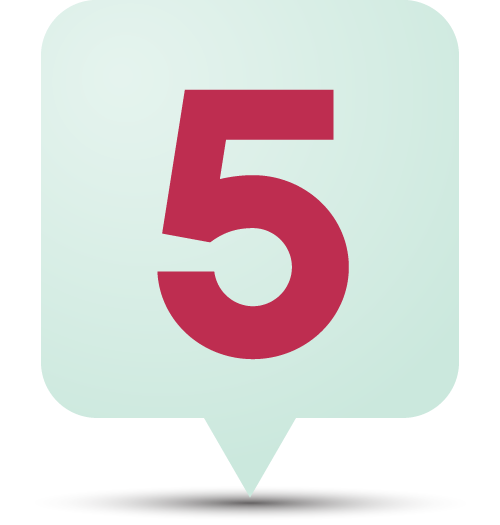 5