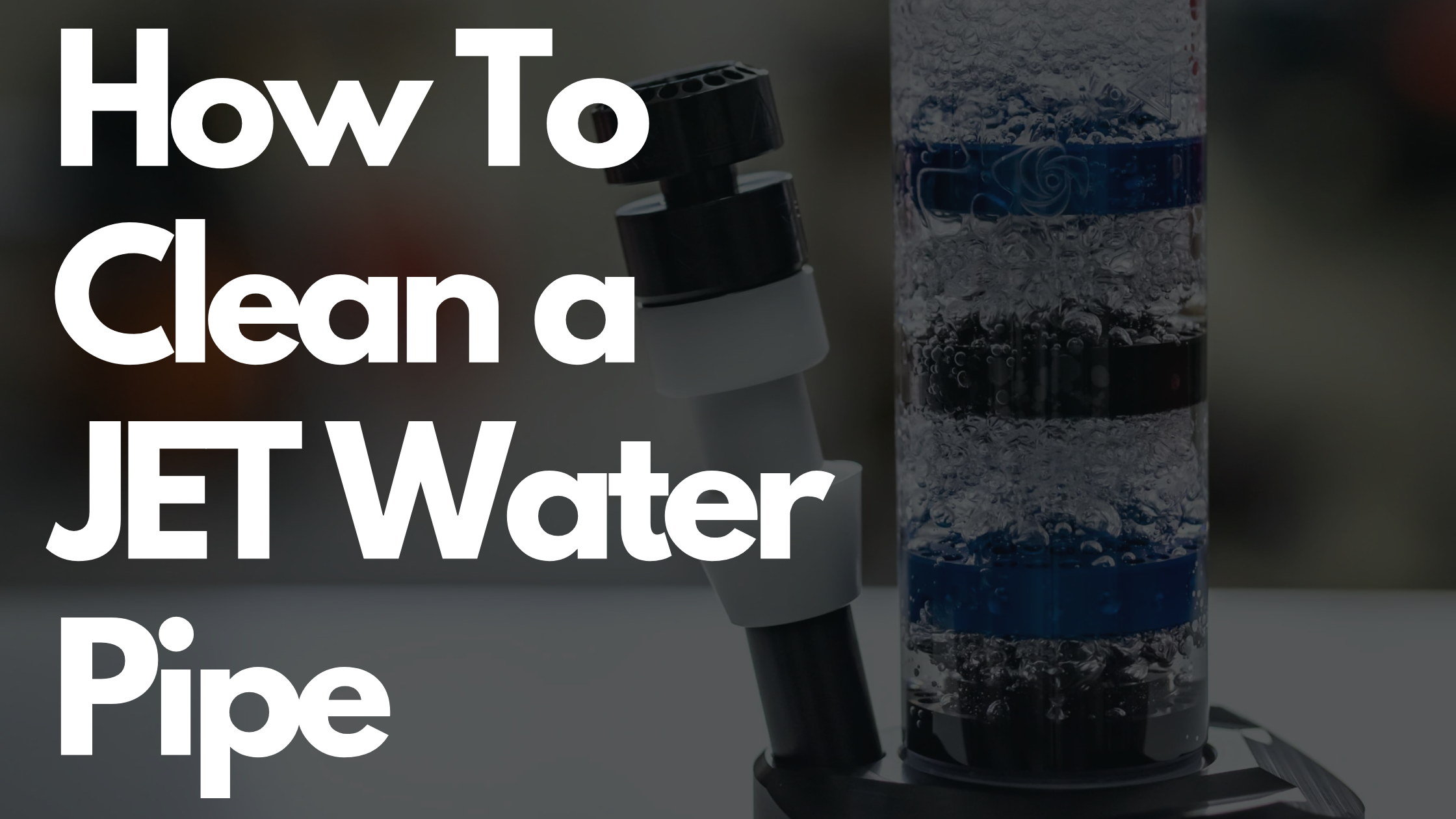 How To Clean a JET Water Pipe