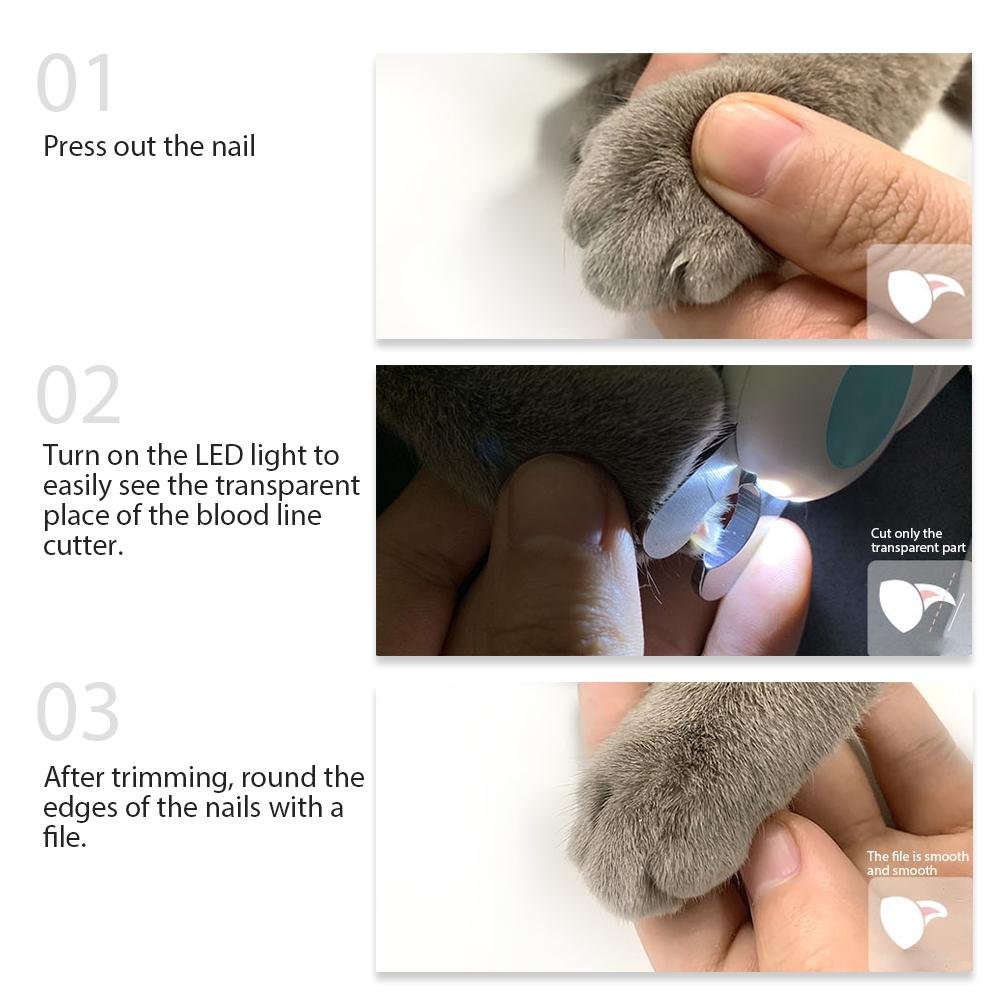 01
Press out the nail

02
Turn on the LED light to easily see the transparent place of the blood line cutter.

Cut only the transparent part

03
After trimming, round the edges of the nails with a file.

The file is smooth and smooth