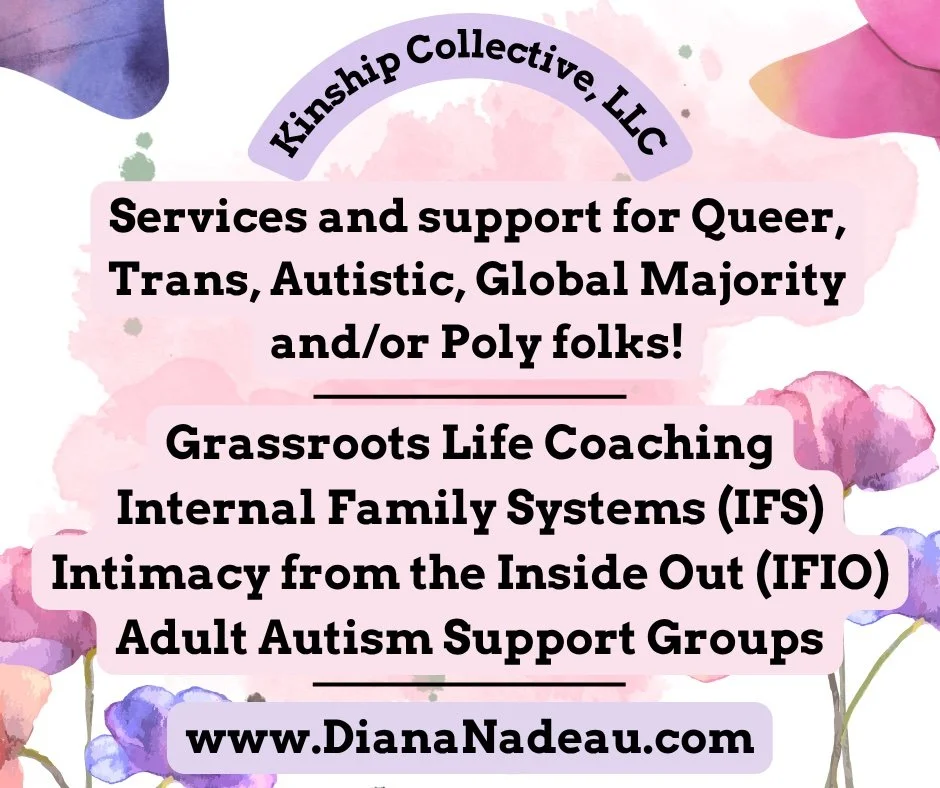 Kinship Collective, LLC

Services and support for Queer, Trans, Autistic, Global Majority and/or Poly folks!

Grassroots Life Coaching
Internal Family Systems (IFS)
Intimacy from the Inside Out (IFIO)
Adult Autism Support Groups

www.DianaNadeau.com