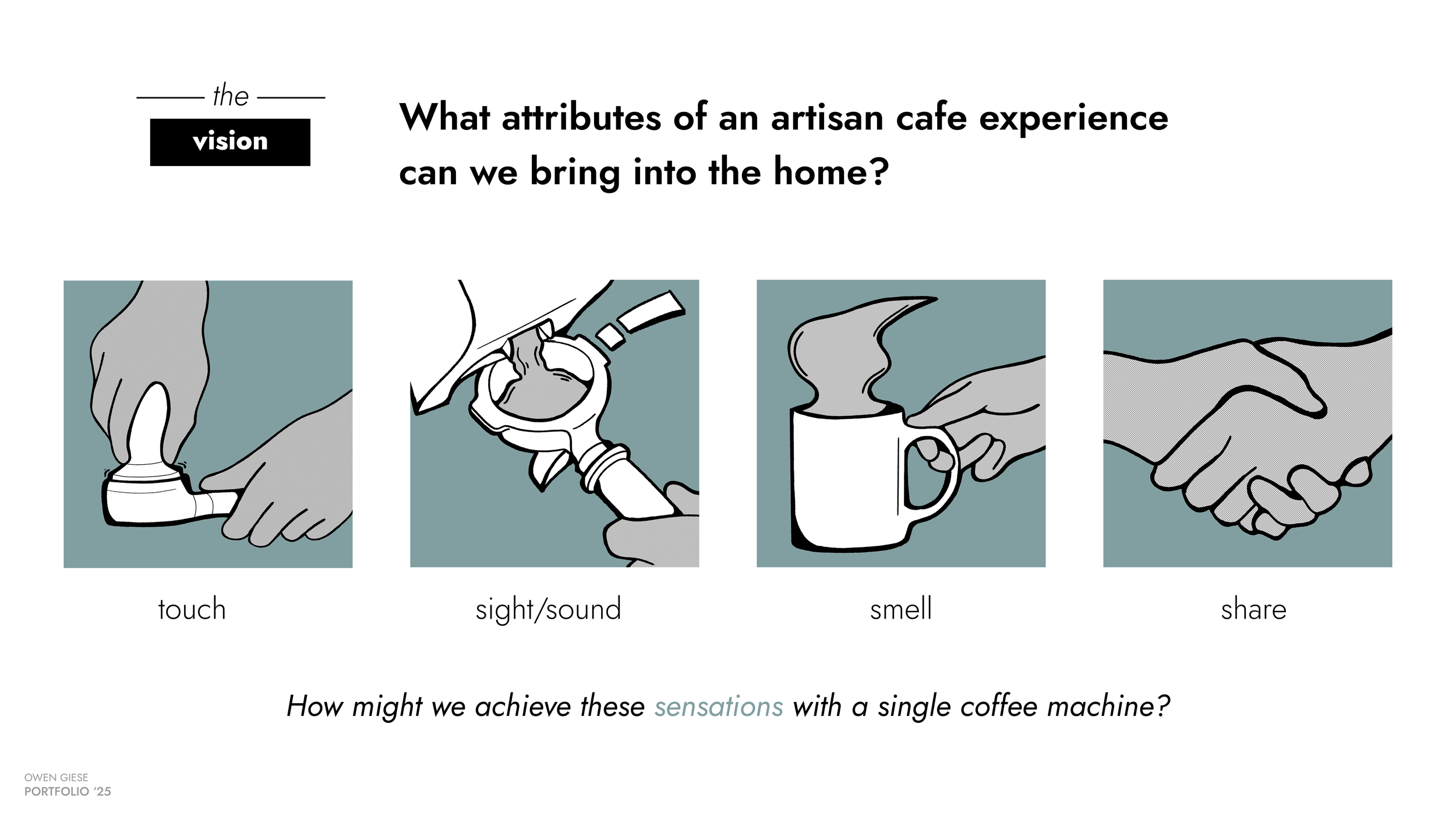 the

vision

What attributes of an artisan cafe experience can we bring into the home?

touch

sight/sound

smell

share

How might we achieve these sensations with a single coffee machine?

OWEN GIESE
PORTFOLIO '25