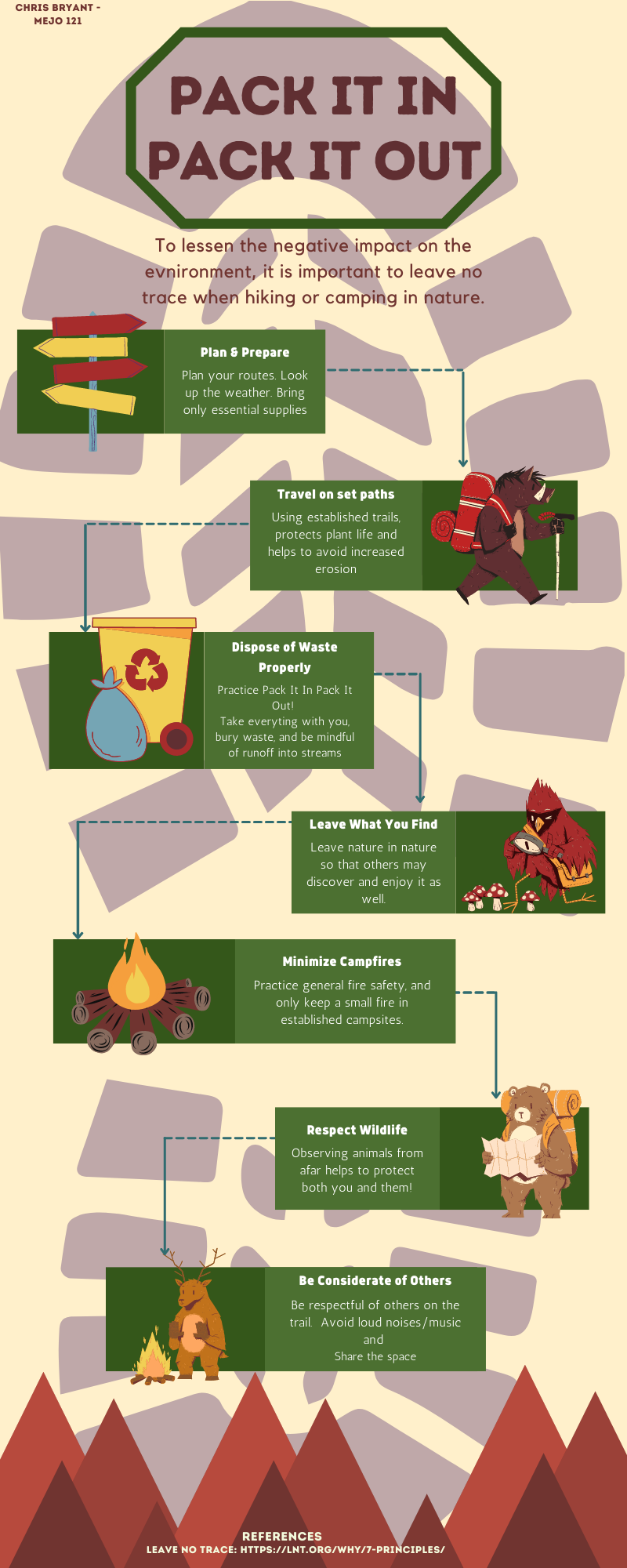 CHRIS BRYANT - MEJO 121

PACK IT IN
PACK IT OUT

To lessen the negative impact on the evnironment, it is important to leave no trace when hiking or camping in nature.

Plan & Prepare

Plan your routes. Look up the weather. Bring only essential supplies

Travel on set paths

Using established trails, protects plant life and helps to avoid increased erosion

Dispose of Waste Properly

Practice Pack It In Pack It Out!
Take everyting with you, bury waste, and be mindful of runoff into streams

Leave What You Find

Leave nature in nature so that others may discover and enjoy it as well.

Minimize Campfires

Practice general fire safety, and only keep a small fire in established campsites.

Respect Wildlife

Observing animals from afar helps to protect both you and them!

Be Considerate of Others

Be respectful of others on the trail. Avoid loud noises/music and
Share the space

REFERENCES
LEAVE NO TRACE: HTTPS://LNT.ORG/WHY/7-PRINCIPLES/