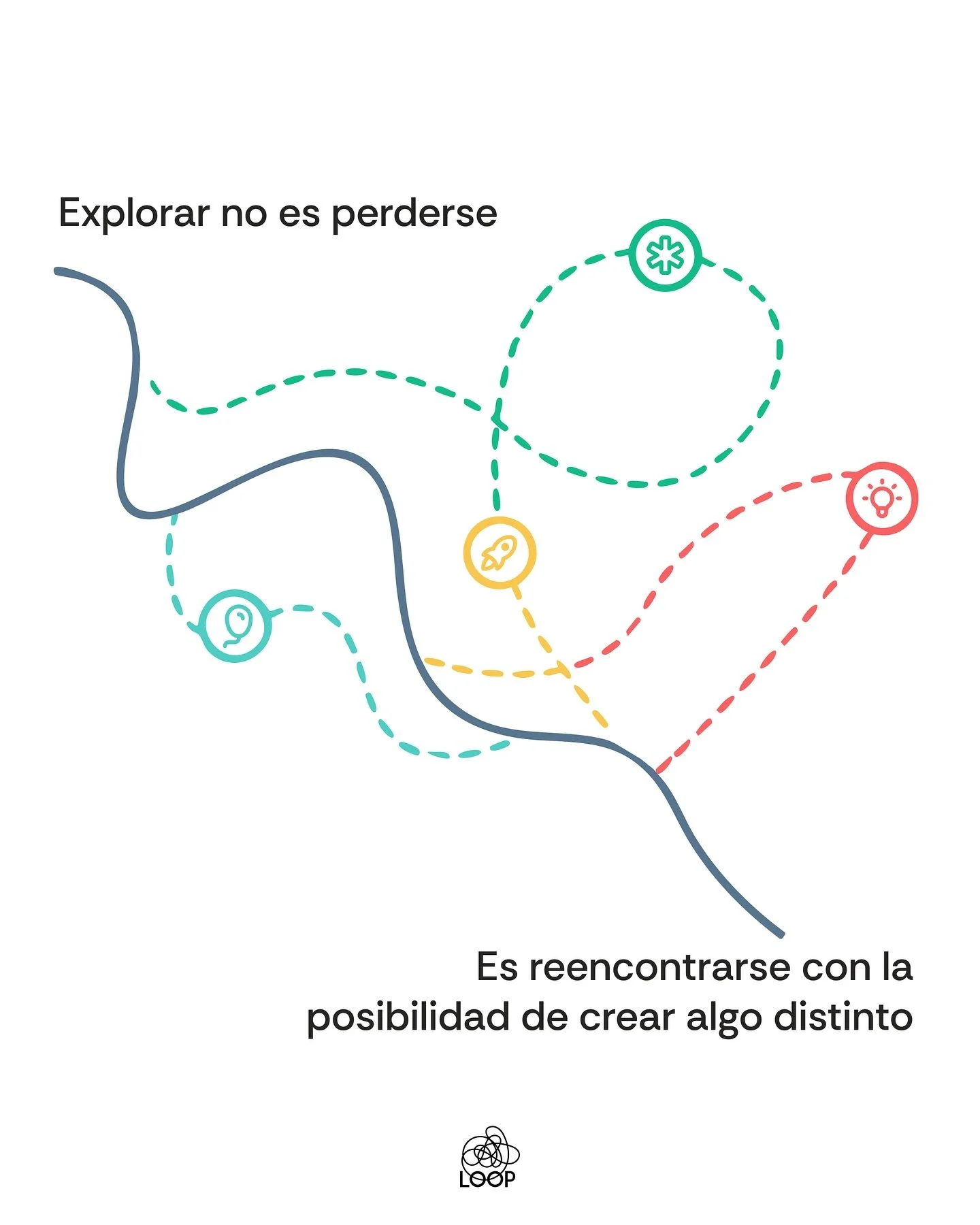 Explorar no es perderse

Es reencontrarse con la posibilidad de crear algo distinto

LOOP