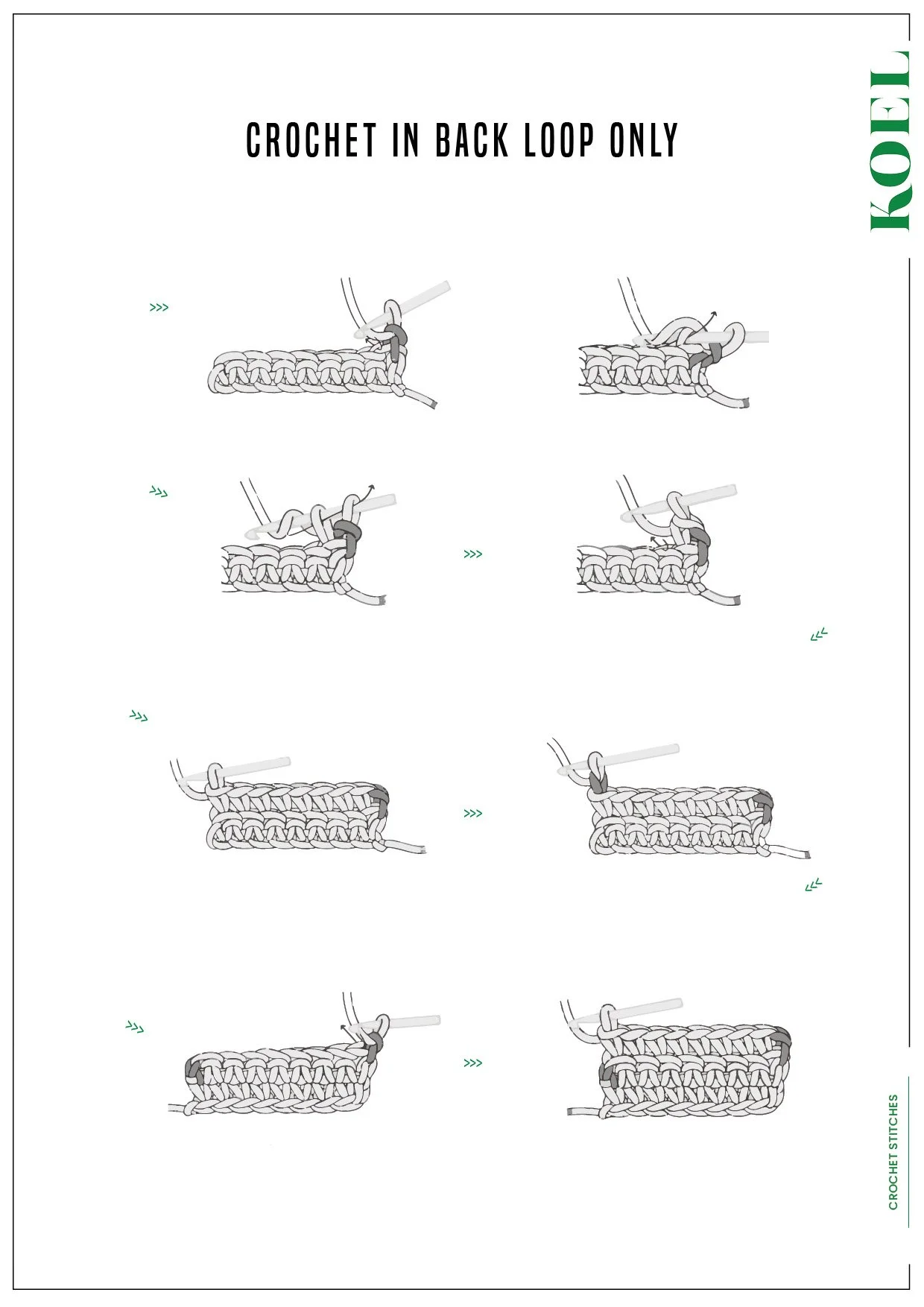 CROCHET IN BACK LOOP ONLY

KOEL

>>>

>>>

>>>

<<<

>>>

>>>

<<<

>>>

>>>

CROCHET STITCHES