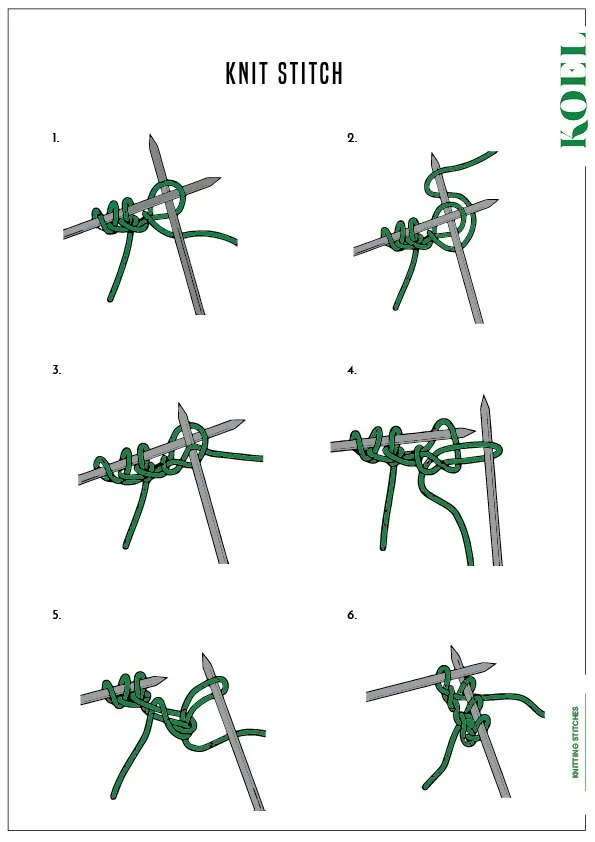 KNIT STITCH

KOEL

1.

2.

3.

4.

5.

6.

KNITTING STITCHES