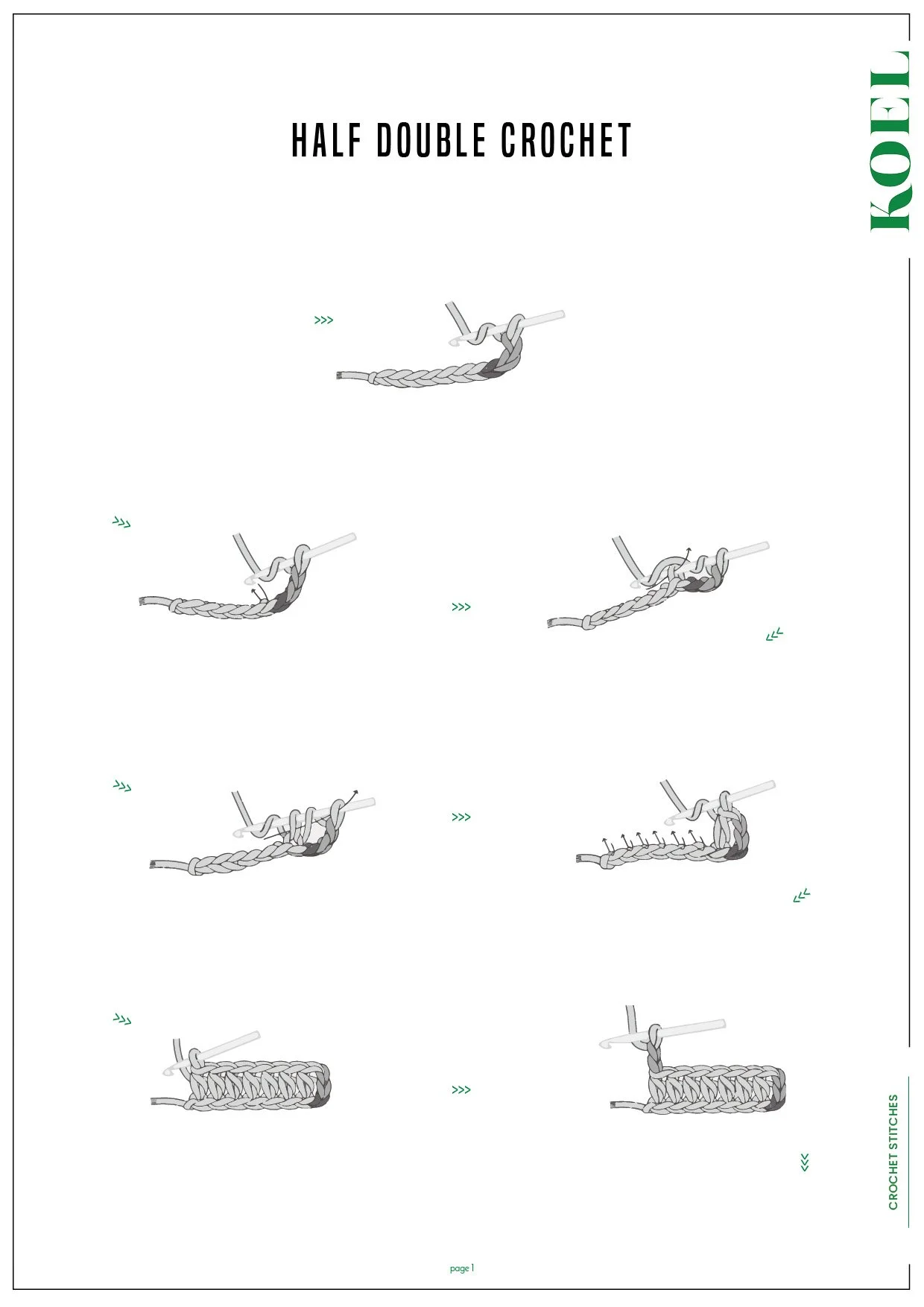 HALF DOUBLE CROCHET

KOEL

>>>

>>>

>>>

<<<

>>>

>>>

<<<

>>>

>>>

<<<

CROCHET STITCHES

page 1