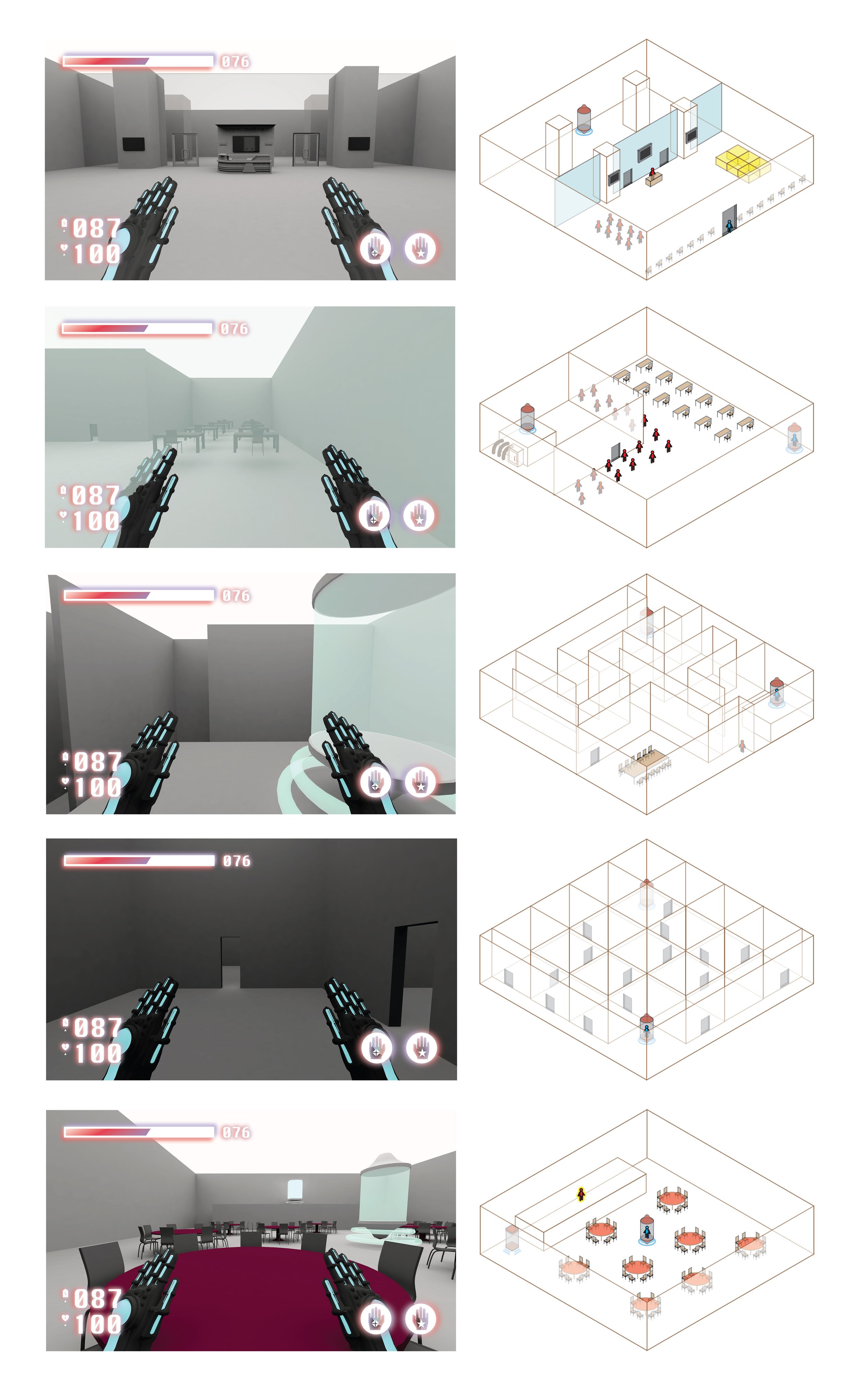 076
087
100

076
087
100

076
087
100

076
087
100

076
087
100