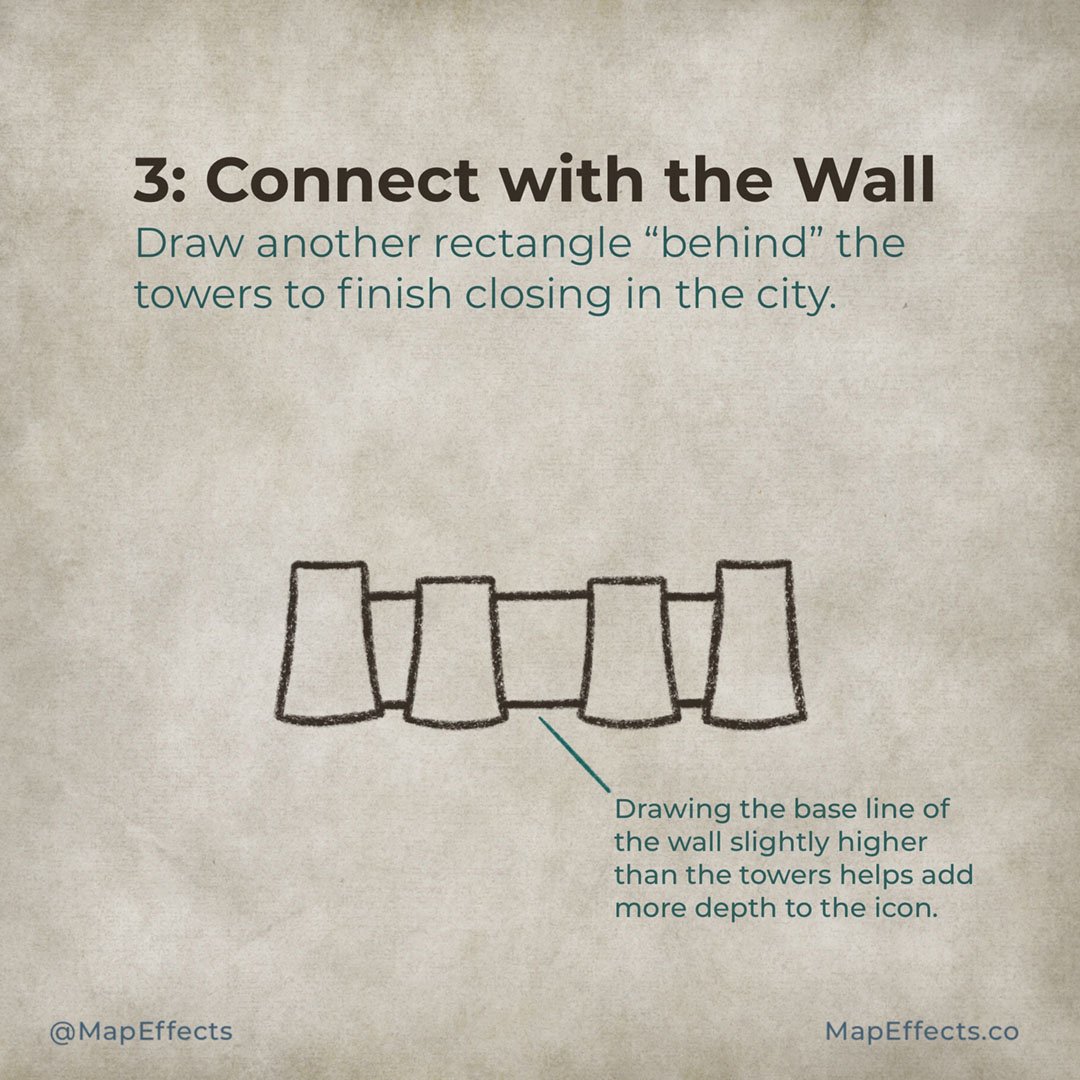 3: Connect with the Wall

Draw another rectangle “behind” the towers to finish closing in the city.

Drawing the base line of the wall slightly higher than the towers helps add more depth to the icon.

@MapEffects

MapEffects.co