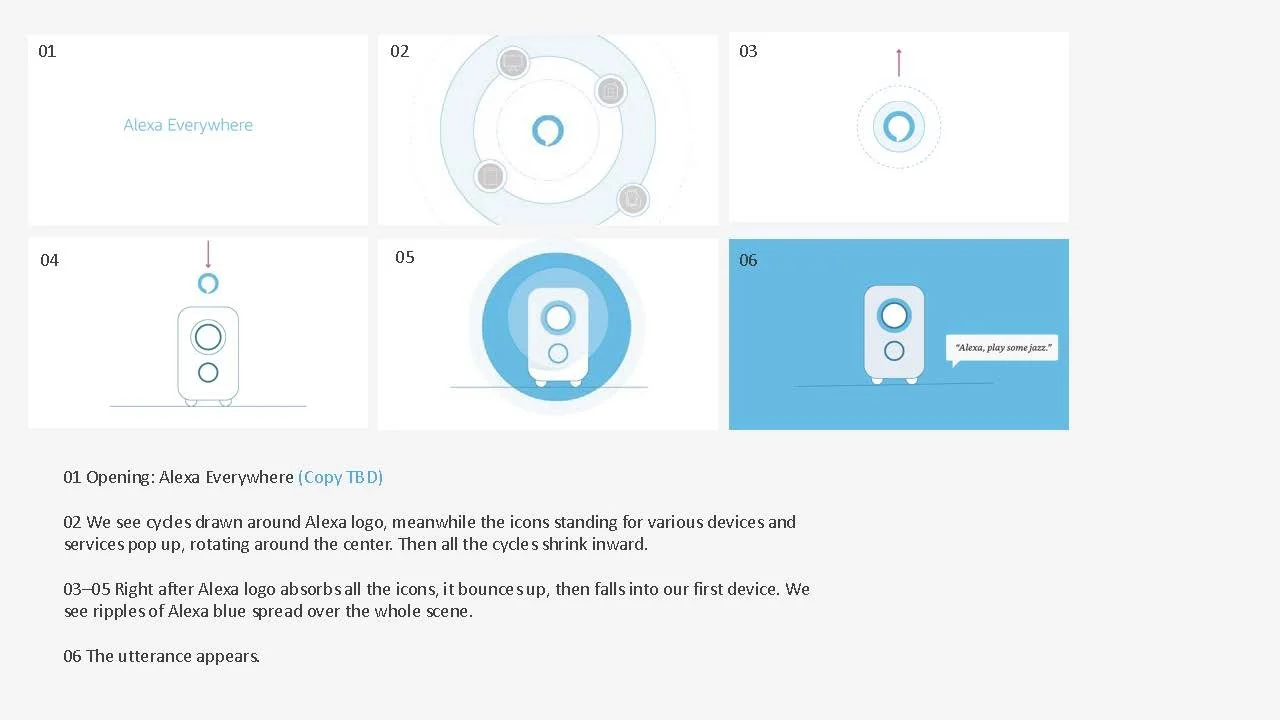 01

Alexa Everywhere

02

03

04

05

06

"Alexa, play some jazz."

01 Opening: Alexa Everywhere (Copy TBD)

02 We see cycles drawn around Alexa logo, meanwhile the icons standing for various devices and services pop up, rotating around the center. Then all the cycles shrink inward.

03–05 Right after Alexa logo absorbs all the icons, it bounces up, then falls into our first device. We see ripples of Alexa blue spread over the whole scene.

06 The utterance appears.